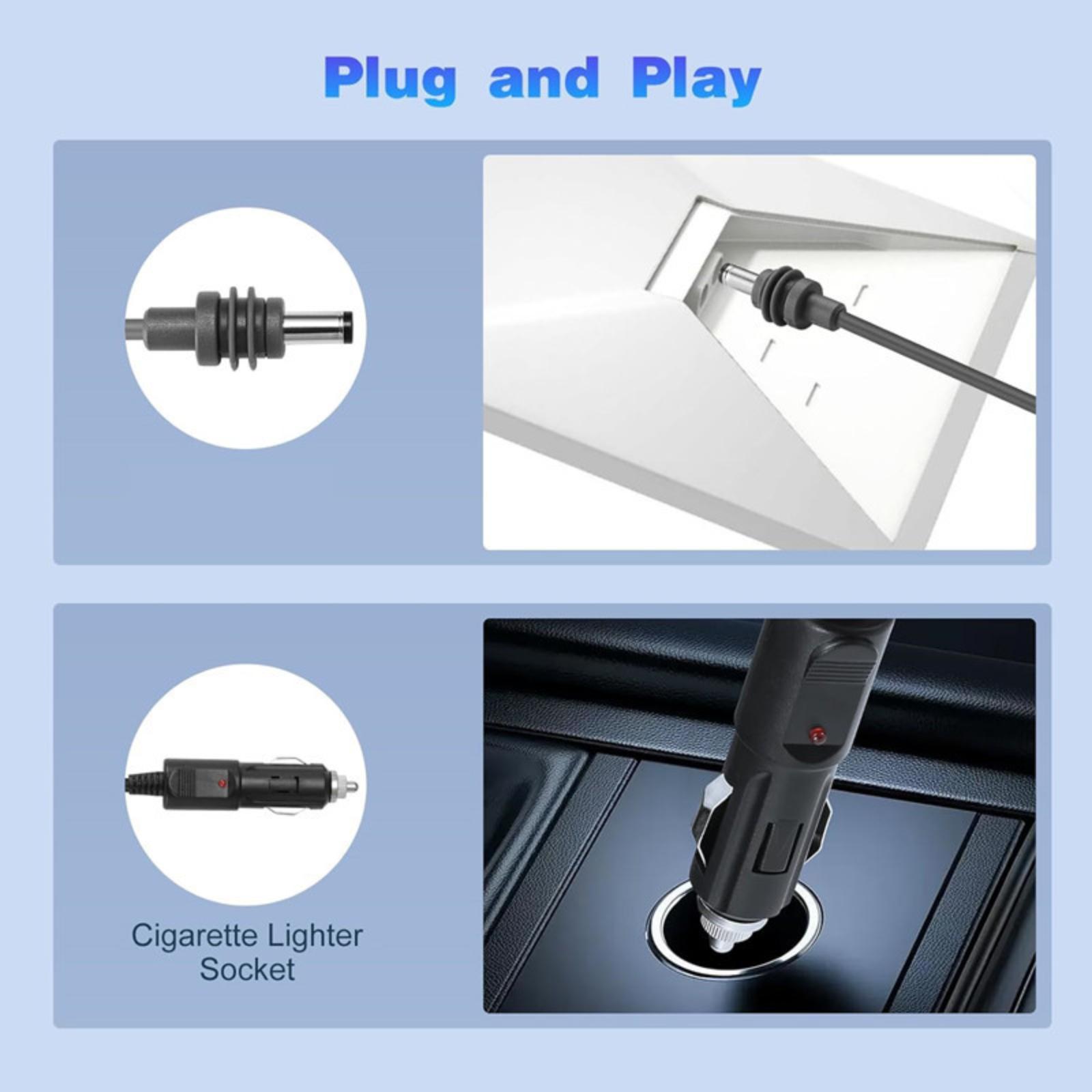 Plug and Play

Cigarette Lighter Socket