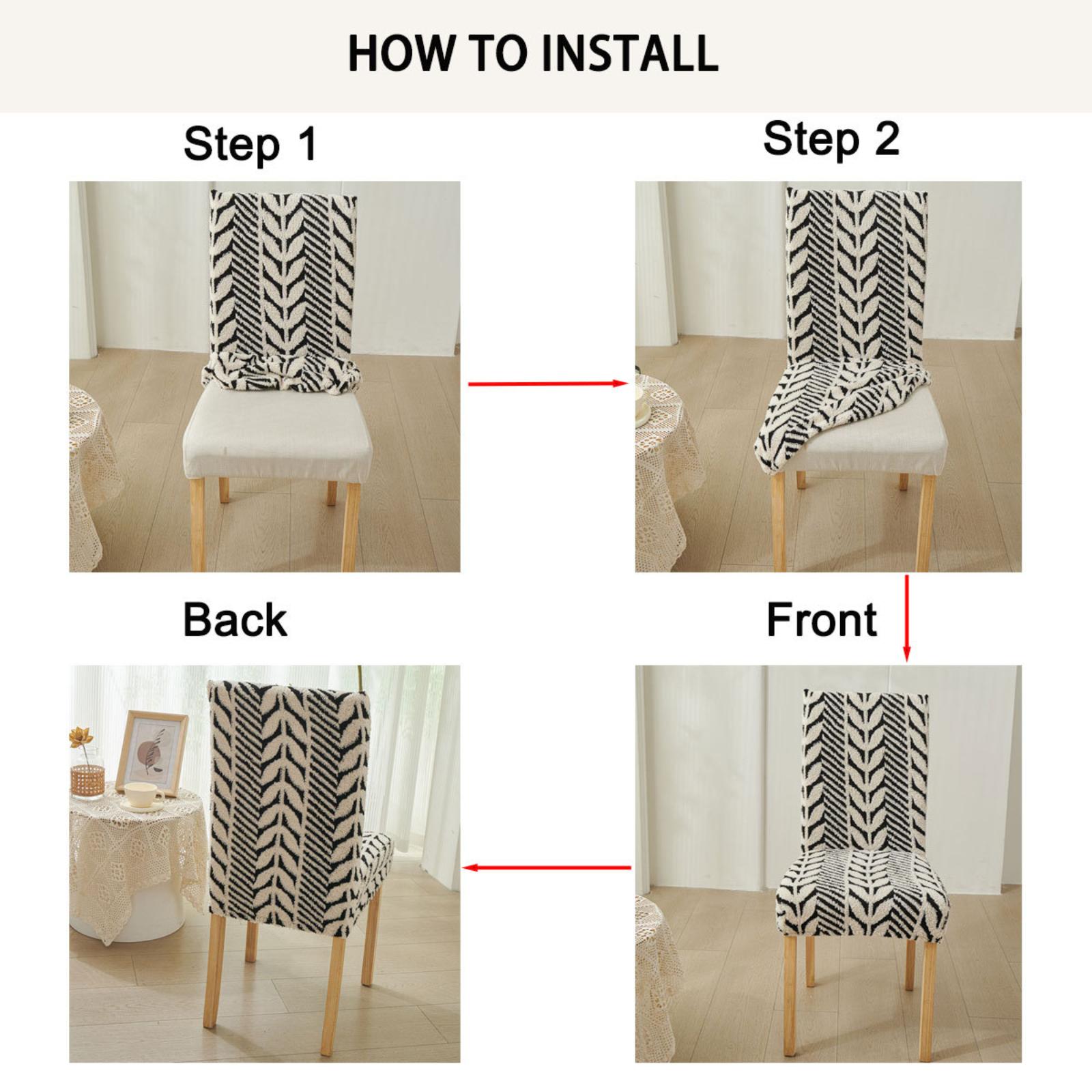 HOW TO INSTALL

Step 1

Step 2

Back

Front