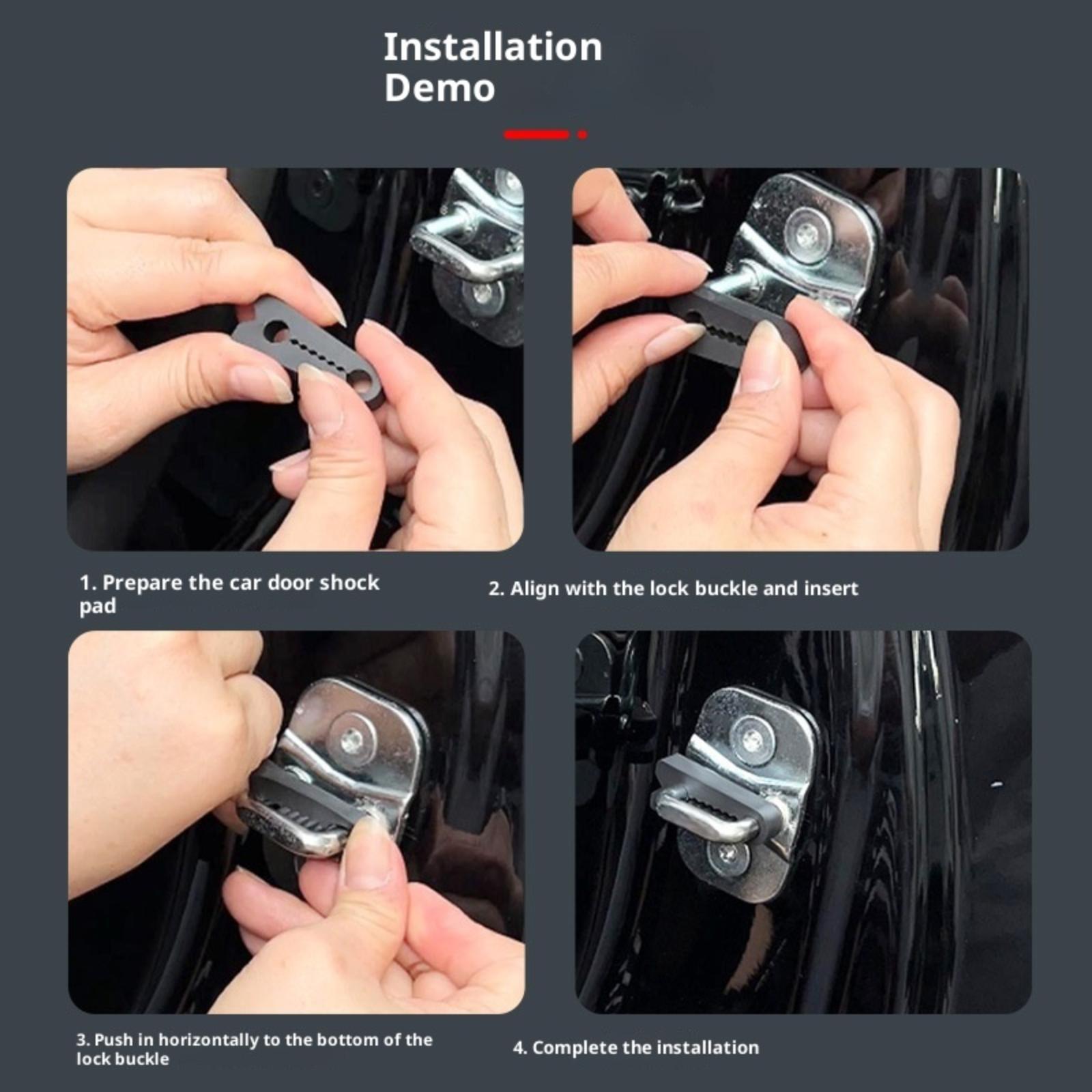 Installation Demo

1. Prepare the car door shock pad

2. Align with the lock buckle and insert

3. Push in horizontally to the bottom of the lock buckle

4. Complete the installation