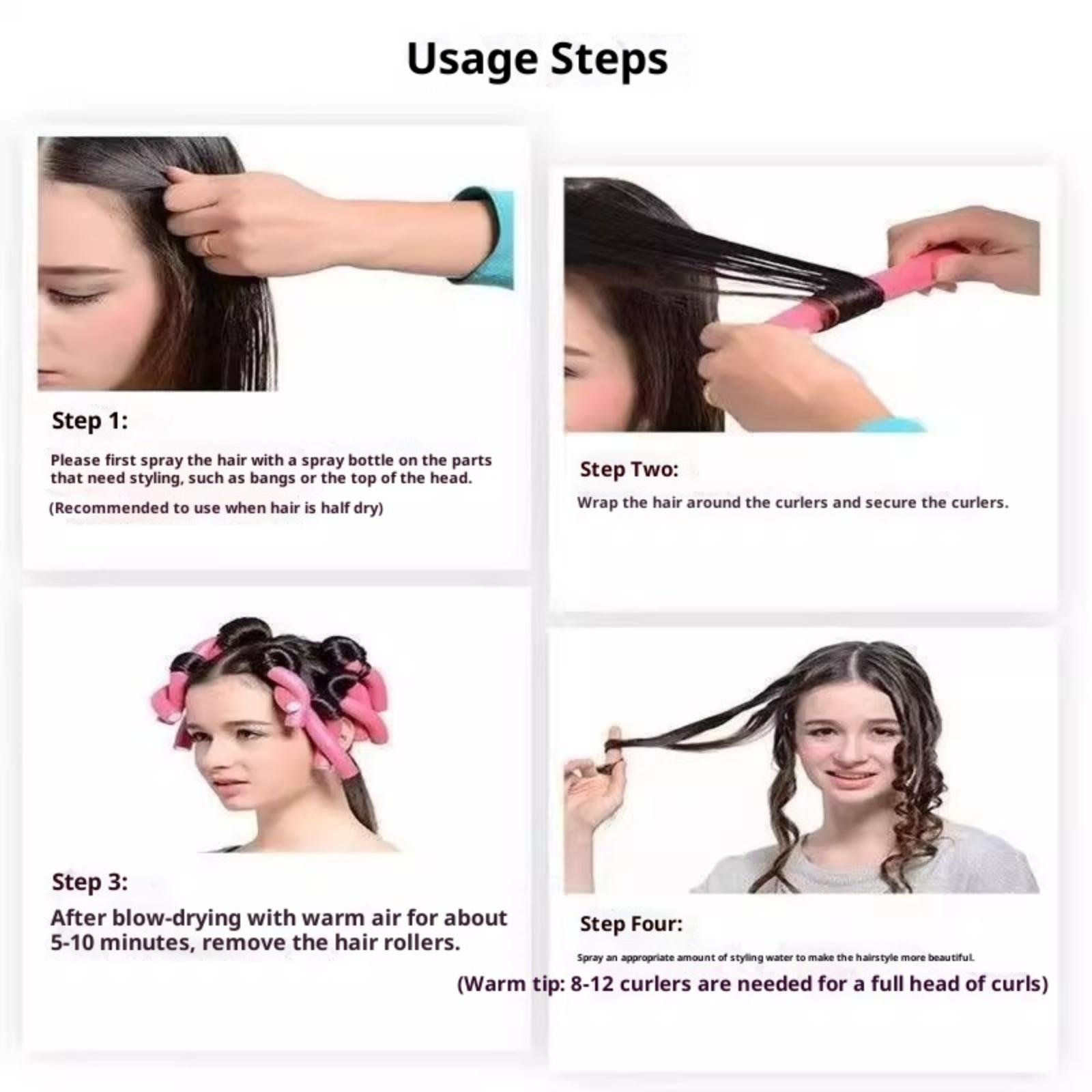 Usage Steps

Step 1:

Please first spray the hair with a spray bottle on the parts that need styling, such as bangs or the top of the head.

(Recommended to use when hair is half dry)

Step Two:

Wrap the hair around the curlers and secure the curlers.

Step 3:

After blow-drying with warm air for about 5-10 minutes, remove the hair rollers.

Step Four:

Spray an appropriate amount of styling water to make the hairstyle more beautiful.

(Warm tip: 8-12 curlers are needed for a full head of curls)