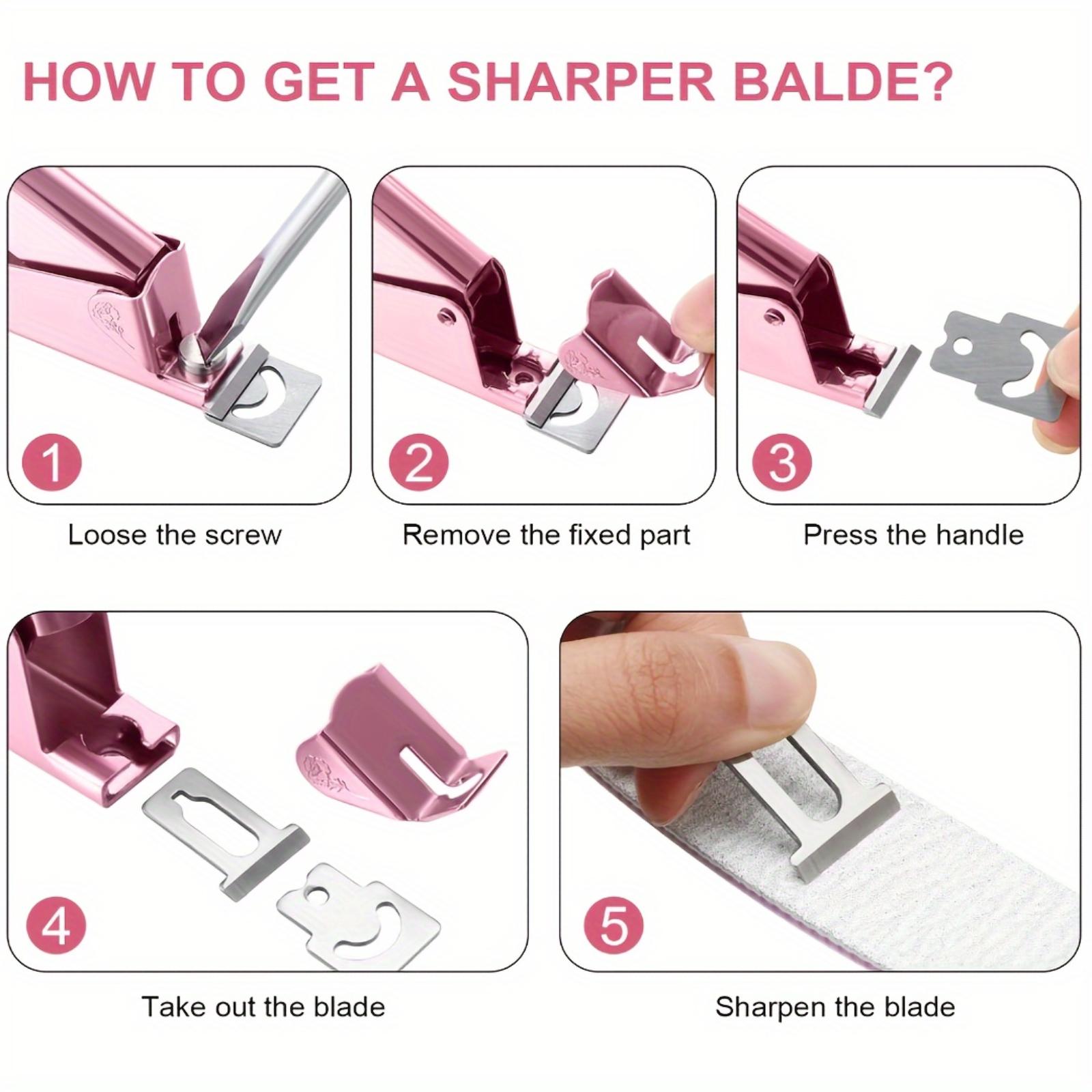 HOW TO GET A SHARPER BALDE?

1

Loose the screw

2

Remove the fixed part

3

Press the handle

4

Take out the blade

5

Sharpen the blade