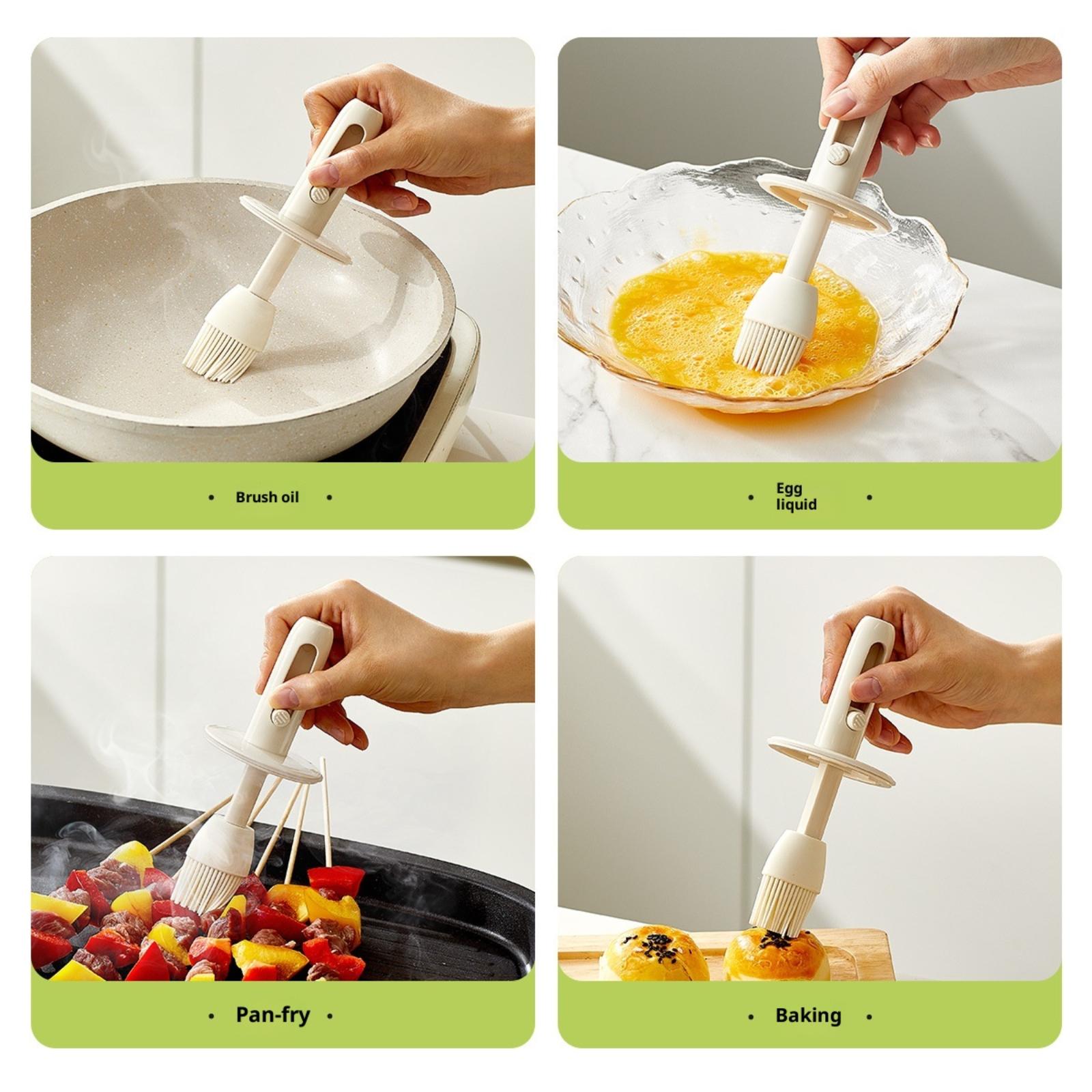 • Brush oil •

• Egg liquid •

• Pan-fry •

• Baking •