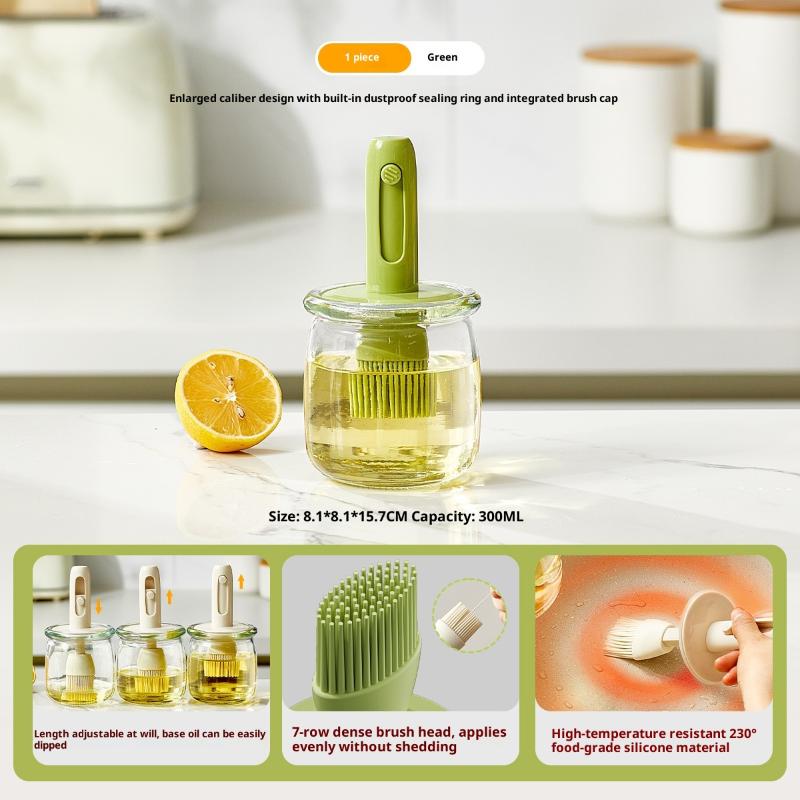 1 piece
Green

Enlarged caliber design with built-in dustproof sealing ring and integrated brush cap

Size: 8.1*8.1*15.7CM Capacity: 300ML

Length adjustable at will, base oil can be easily dipped

7-row dense brush head, applies evenly without shedding

High-temperature resistant 230° food-grade silicone material