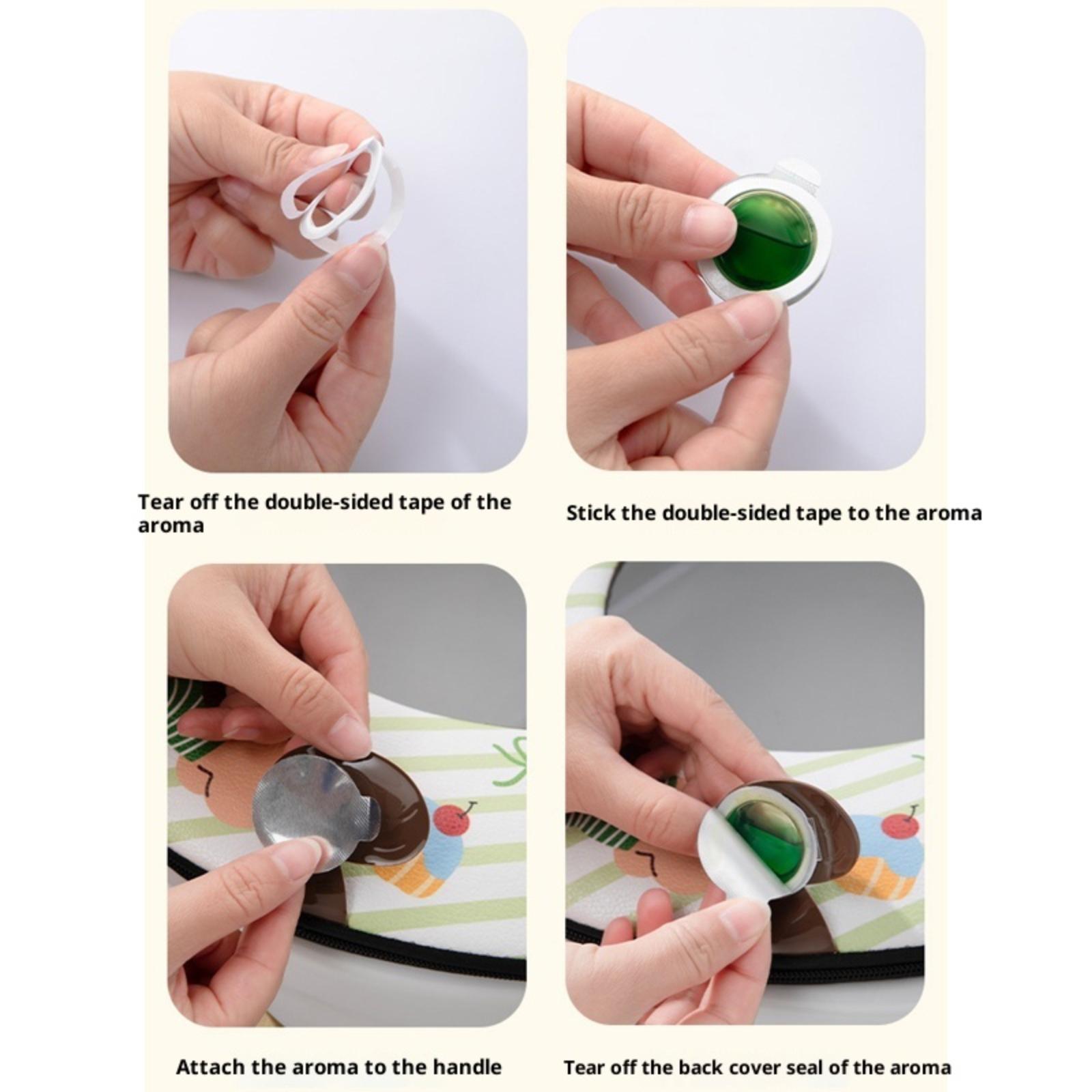 Tear off the double-sided tape of the aroma

Stick the double-sided tape to the aroma

Attach the aroma to the handle

Tear off the back cover seal of the aroma