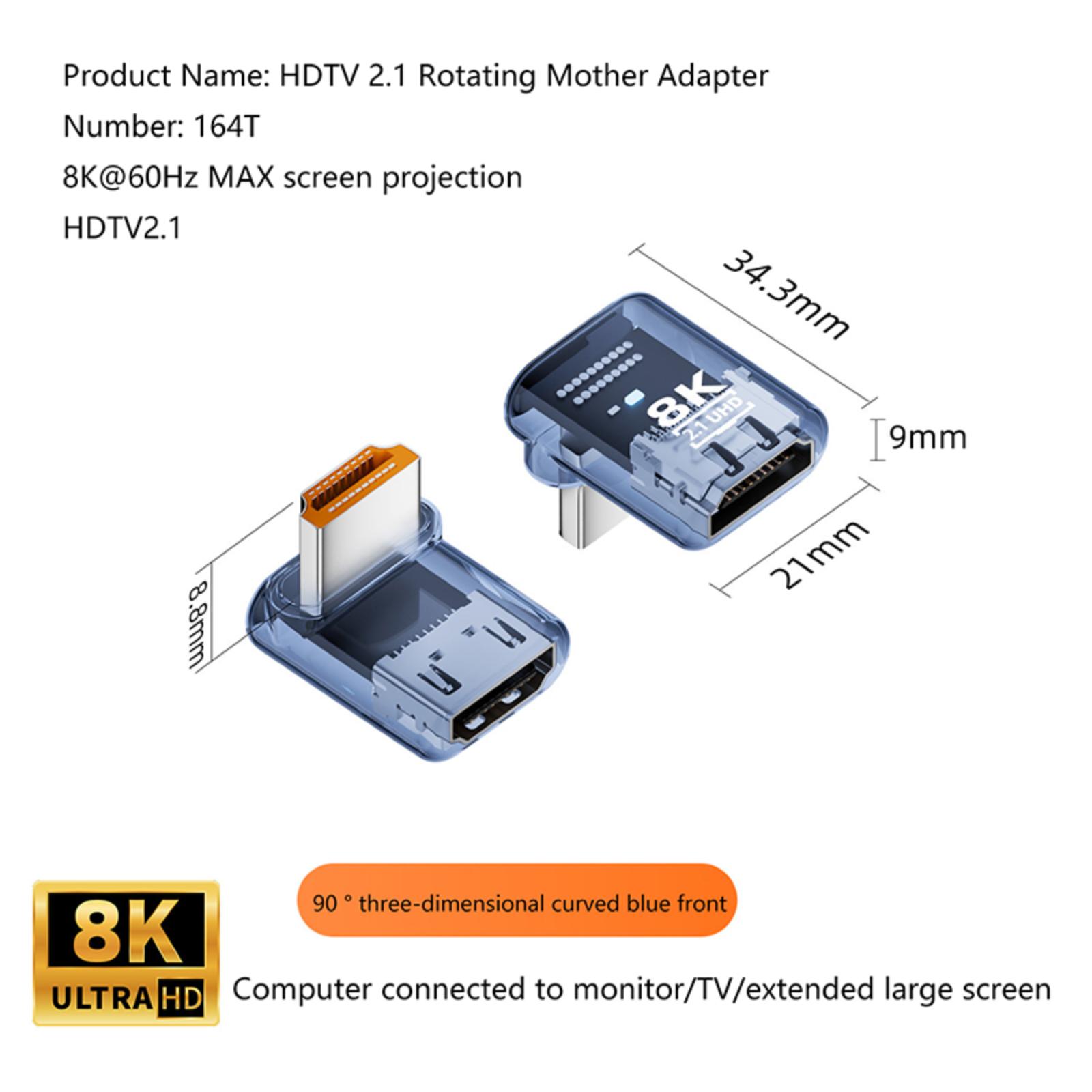 Product Name: HDTV 2.1 Rotating Mother Adapter

Number: 164T

8K@60Hz MAX screen projection

HDTV2.1

34.3mm

8K

2.1 UHD

9mm

21mm

8.8mm

8K

ULTRA HD

90 ° three-dimensional curved blue front

Computer connected to monitor/TV/extended large screen