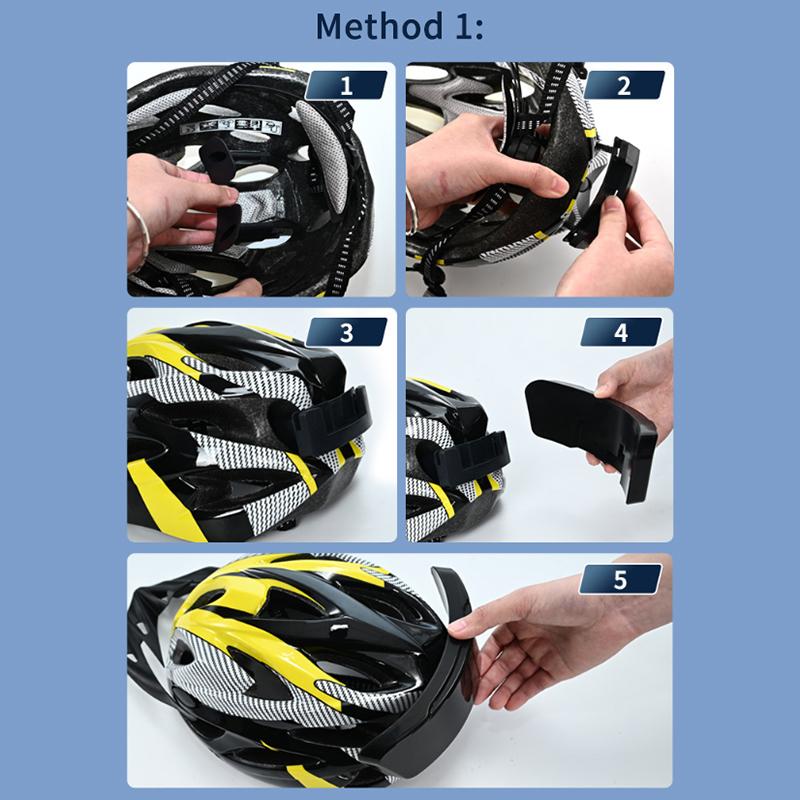 Method 1:

1

2

3

4

5