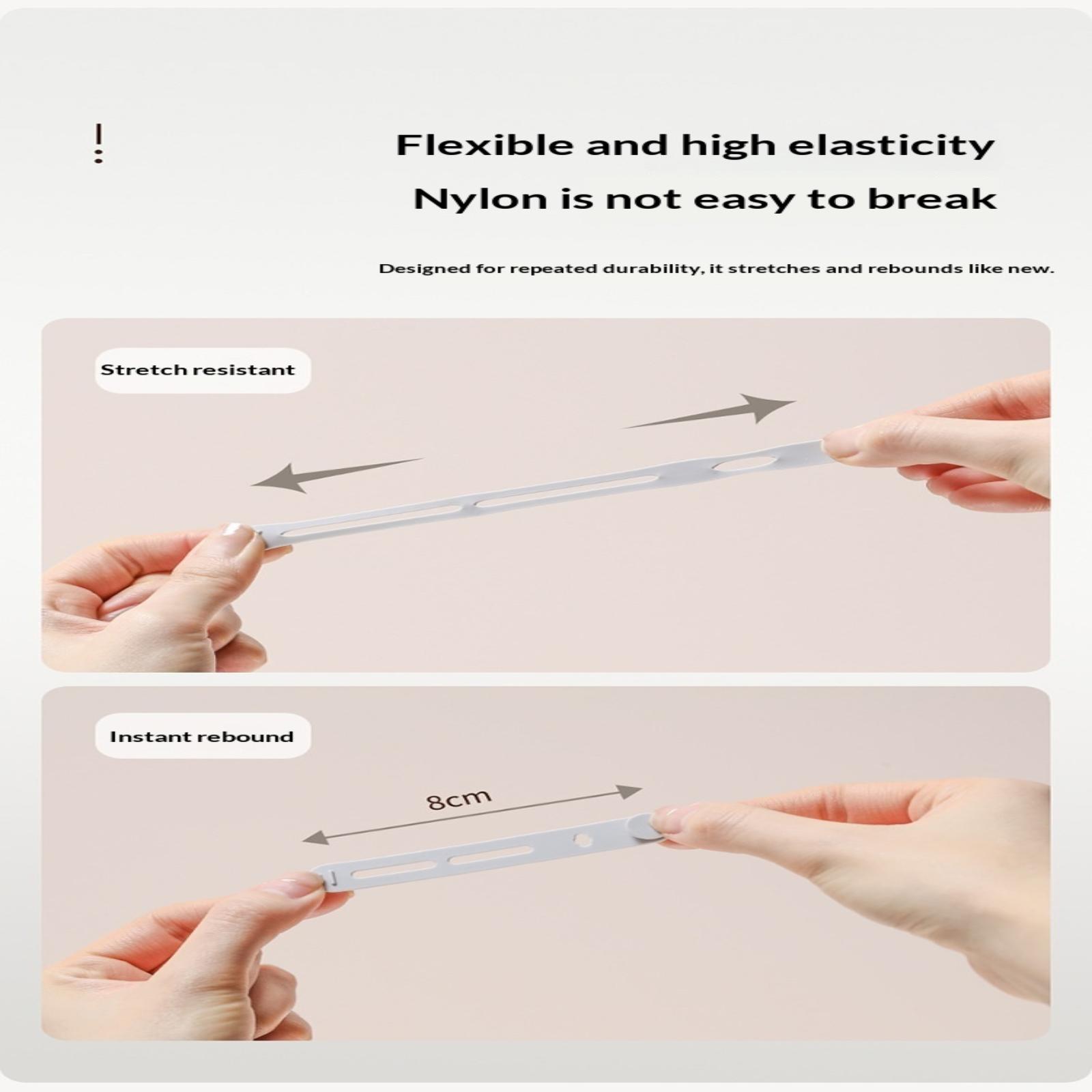 !

Flexible and high elasticity
Nylon is not easy to break

Designed for repeated durability, it stretches and rebounds like new.

Stretch resistant

Instant rebound

8cm