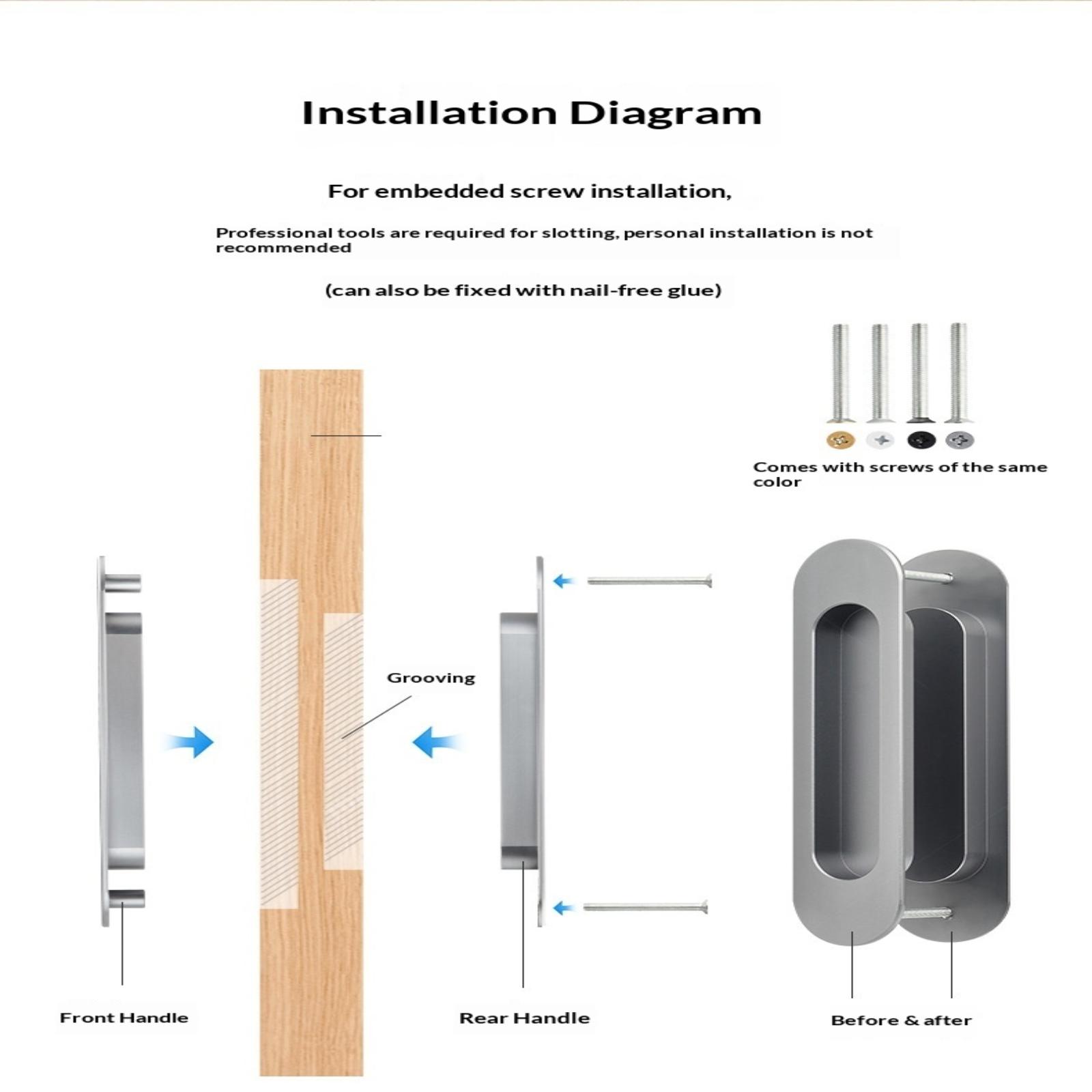 Installation Diagram

For embedded screw installation,

Professional tools are required for slotting, personal installation is not recommended

(can also be fixed with nail-free glue)

Comes with screws of the same color

Grooving

Front Handle

Rear Handle

Before & after