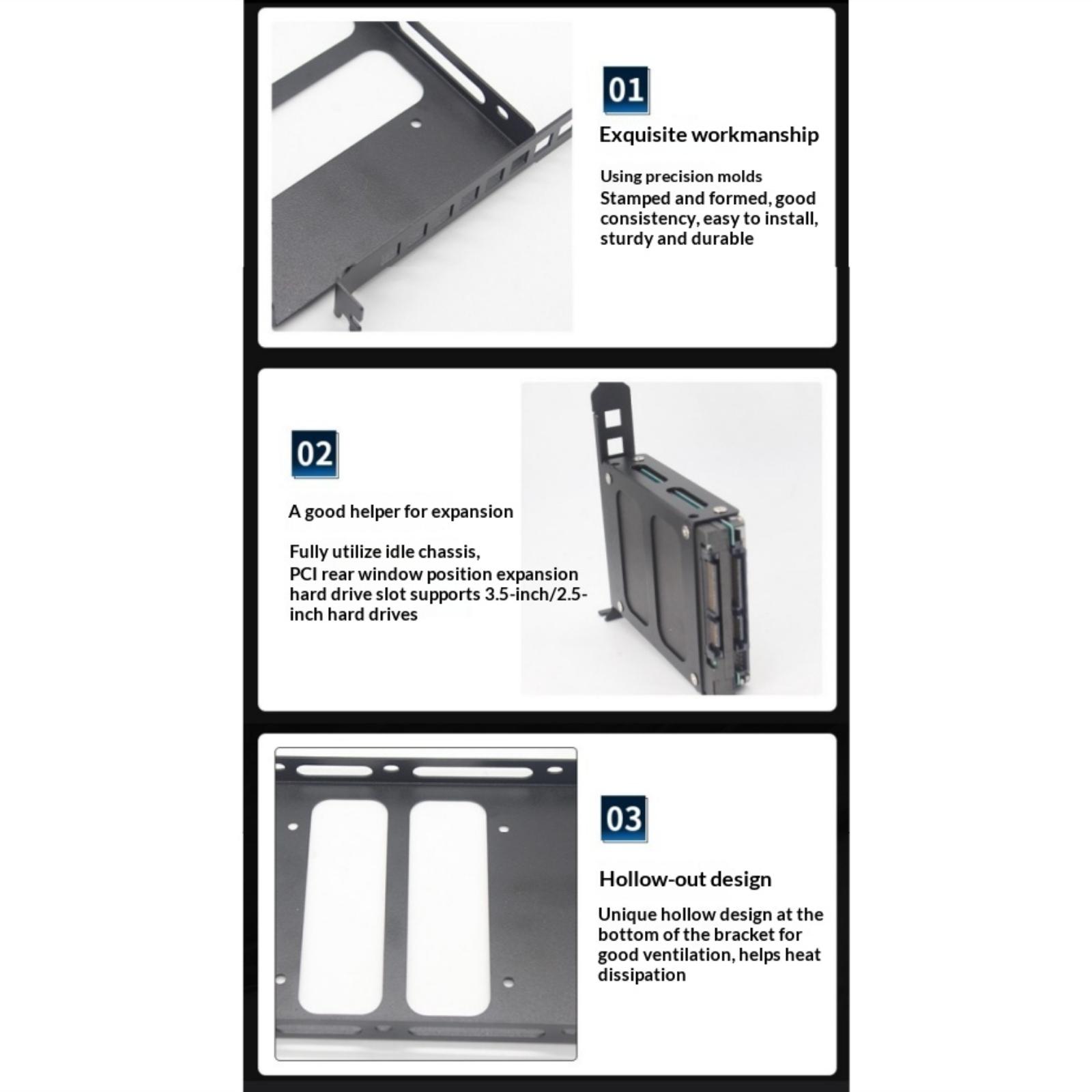 01

Exquisite workmanship

Using precision molds
Stamped and formed, good consistency, easy to install, sturdy and durable

02

A good helper for expansion

Fully utilize idle chassis,
PCI rear window position expansion hard drive slot supports 3.5-inch/2.5-inch hard drives

03

Hollow-out design

Unique hollow design at the bottom of the bracket for good ventilation, helps heat dissipation