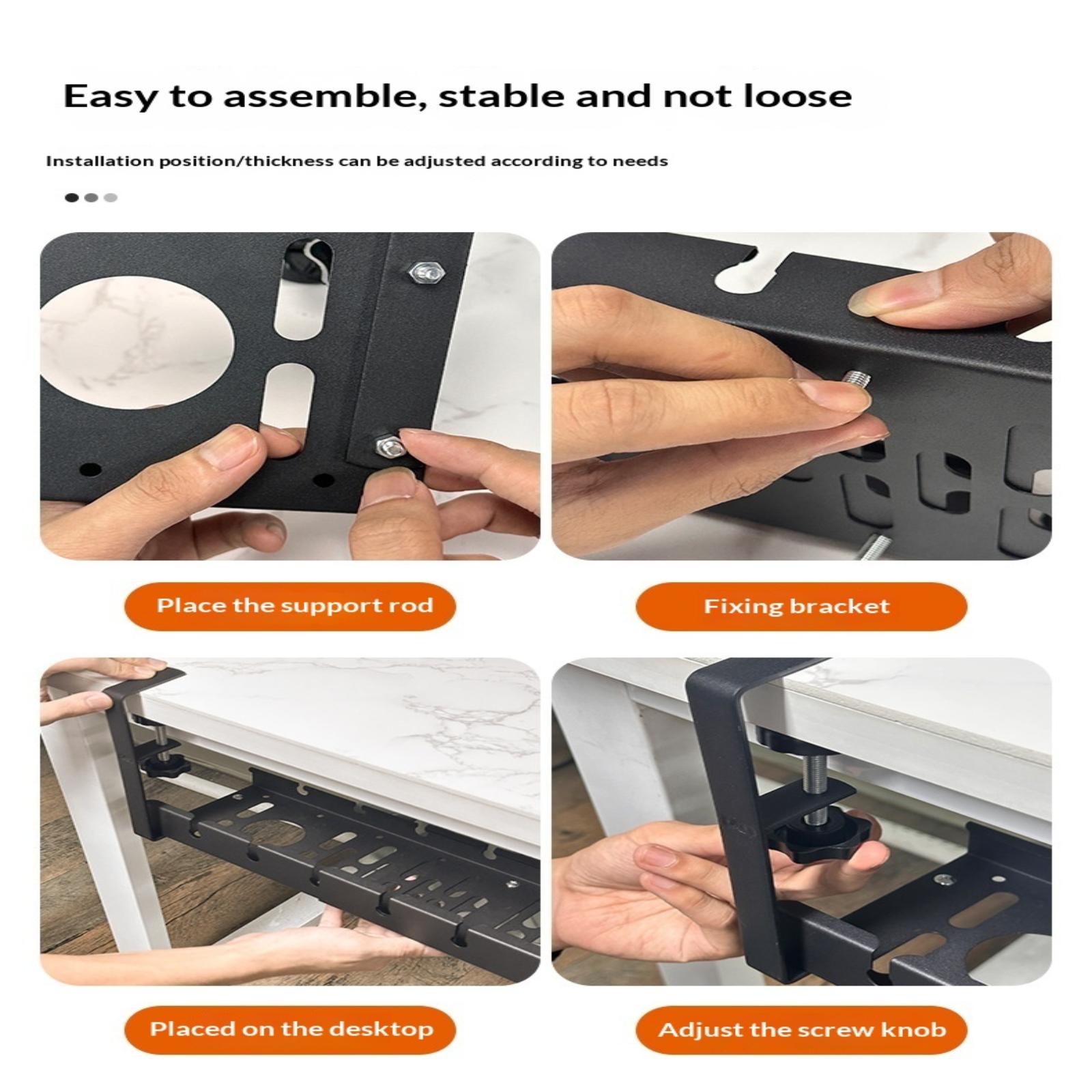 Easy to assemble, stable and not loose

Installation position/thickness can be adjusted according to needs

Place the support rod

Fixing bracket

Placed on the desktop

Adjust the screw knob