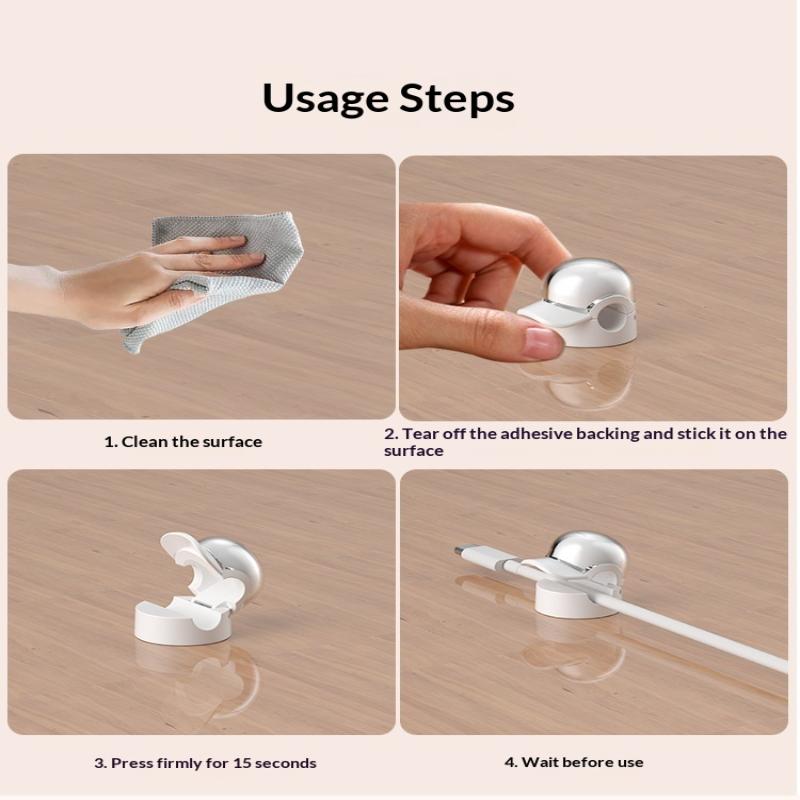 Usage Steps

1. Clean the surface

2. Tear off the adhesive backing and stick it on the surface

3. Press firmly for 15 seconds

4. Wait before use