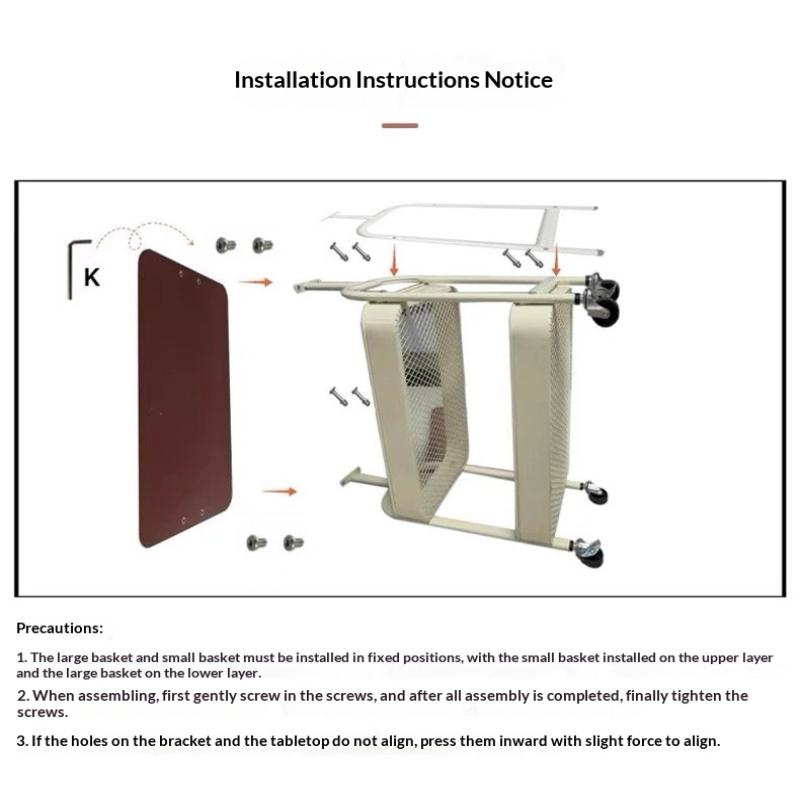 Installation Instructions Notice

K

Precautions:

1. The large basket and small basket must be installed in fixed positions, with the small basket installed on the upper layer and the large basket on the lower layer.

2. When assembling, first gently screw in the screws, and after all assembly is completed, finally tighten the screws.

3. If the holes on the bracket and the tabletop do not align, press them inward with slight force to align.