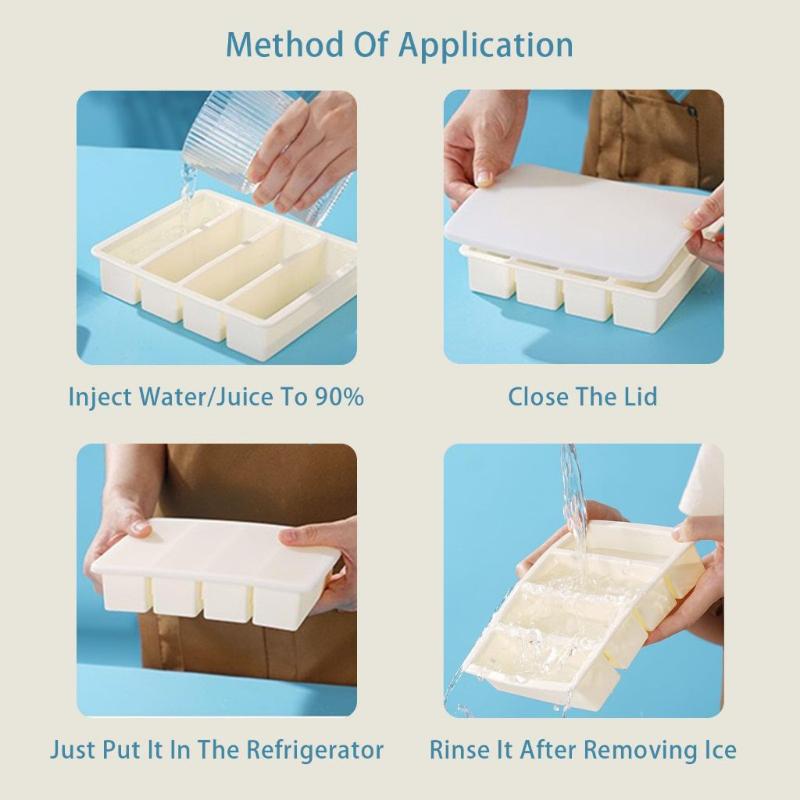 Method Of Application

Inject Water/Juice To 90%

Close The Lid

Just Put It In The Refrigerator

Rinse It After Removing Ice