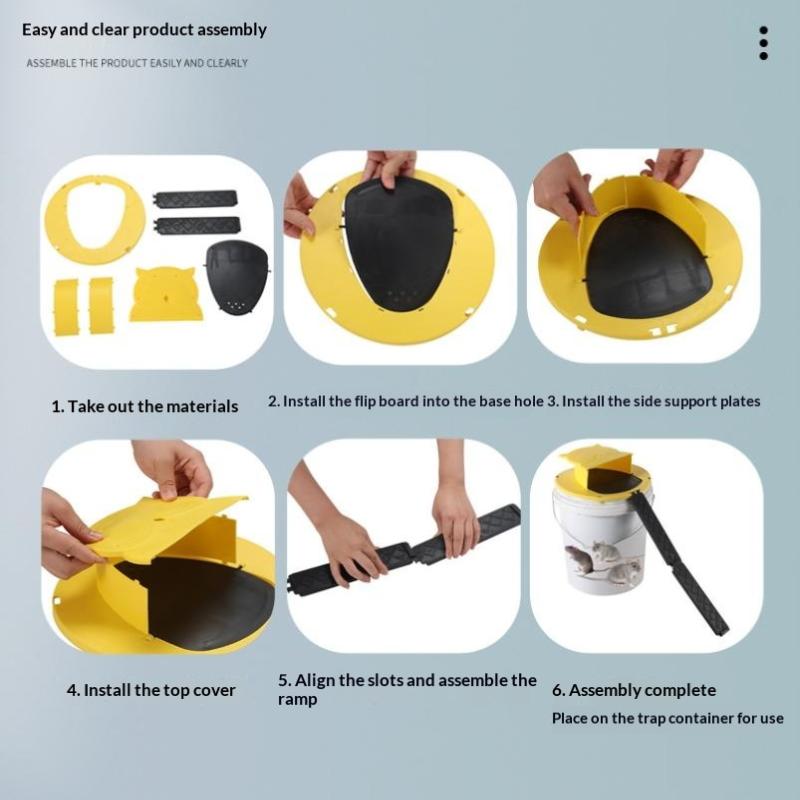 Easy and clear product assembly

ASSEMBLE THE PRODUCT EASILY AND CLEARLY

1. Take out the materials

2. Install the flip board into the base hole

3. Install the side support plates

4. Install the top cover

5. Align the slots and assemble the ramp

6. Assembly complete

Place on the trap container for use