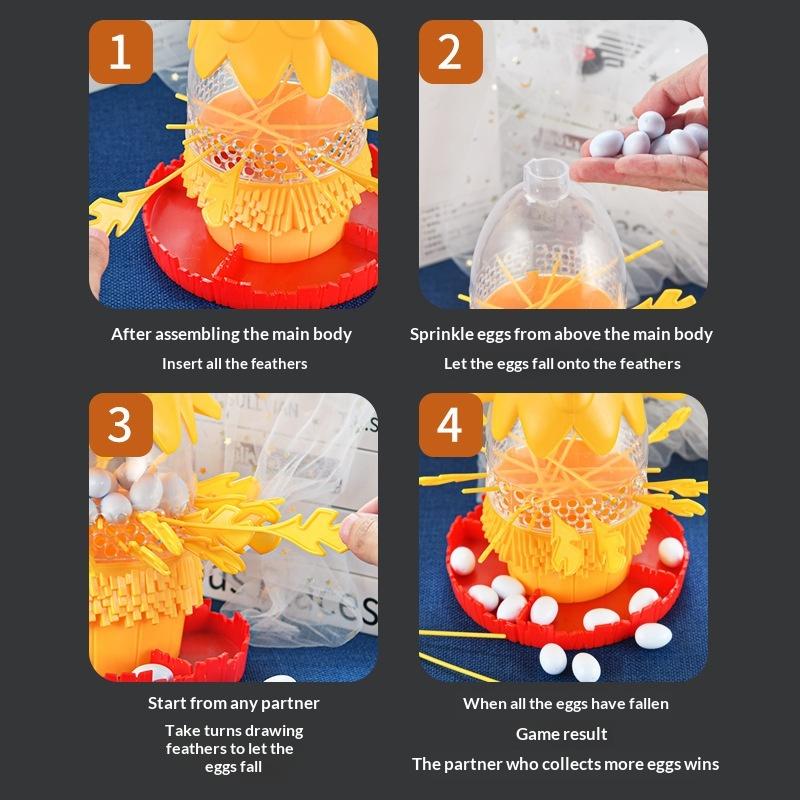 1

After assembling the main body

Insert all the feathers

2

Sprinkle eggs from above the main body

Let the eggs fall onto the feathers

3

Start from any partner

Take turns drawing feathers to let the eggs fall

4

When all the eggs have fallen

Game result

The partner who collects more eggs wins