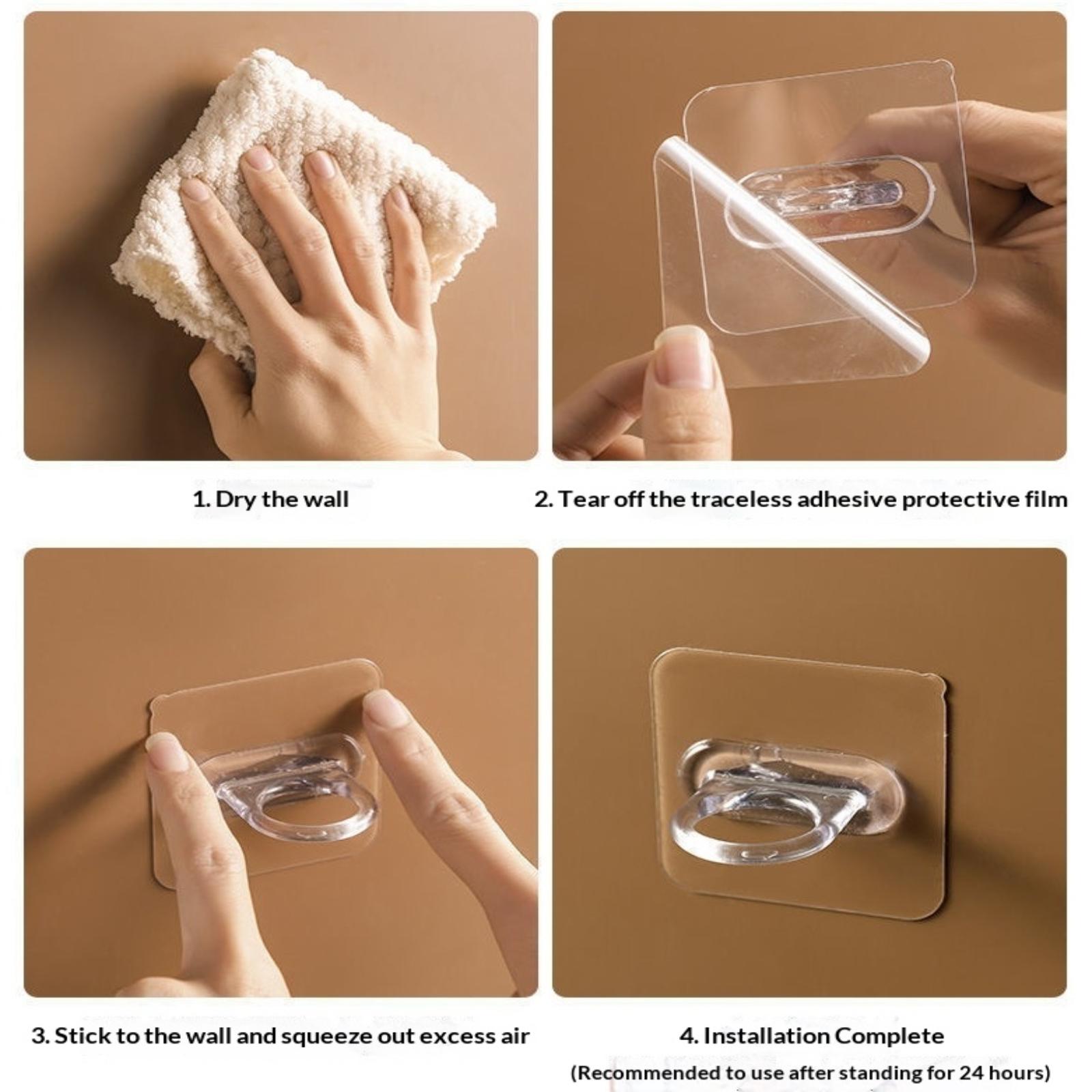 1. Dry the wall

2. Tear off the traceless adhesive protective film

3. Stick to the wall and squeeze out excess air

4. Installation Complete

(Recommended to use after standing for 24 hours)