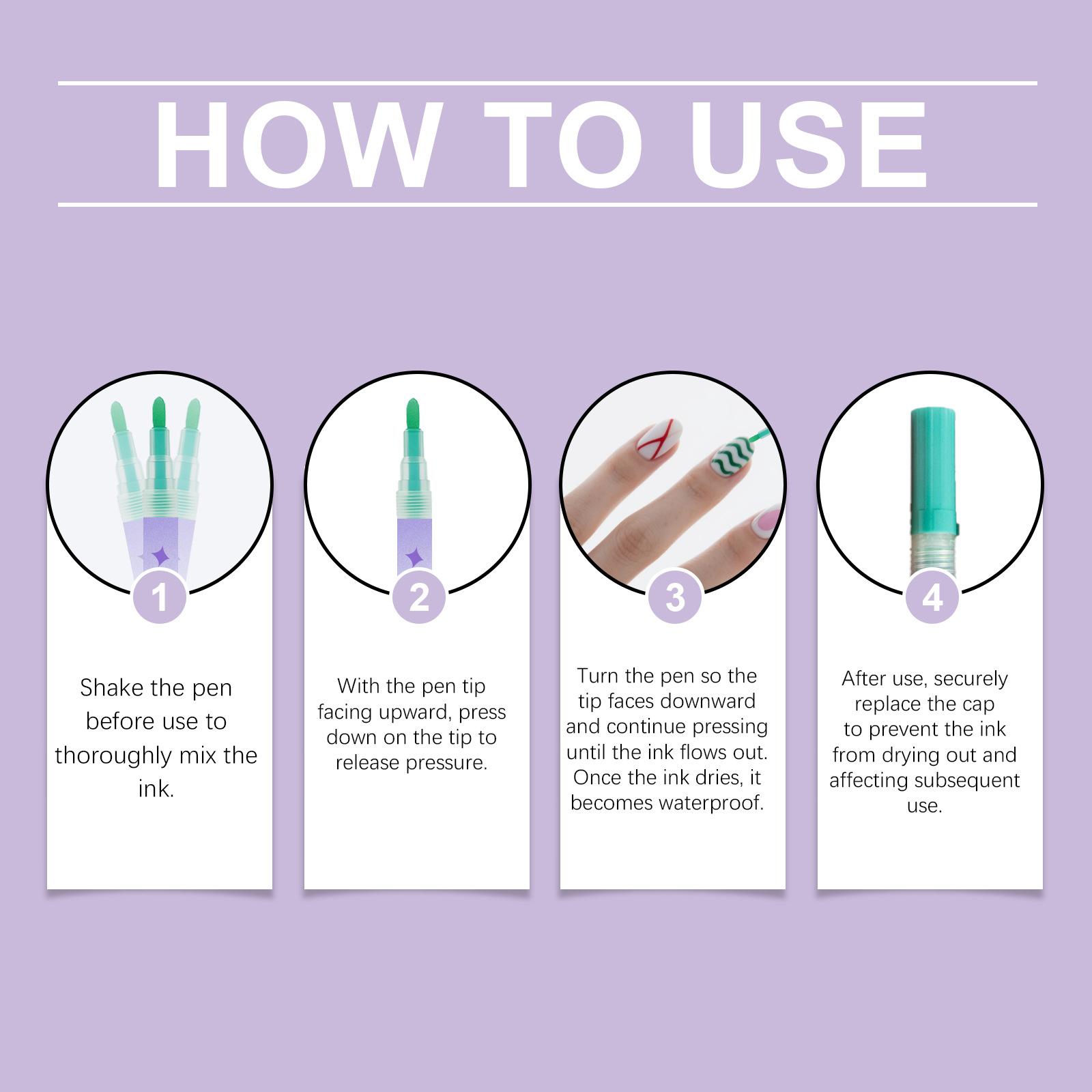 HOW TO USE

1

Shake the pen before use to thoroughly mix the ink.

2

With the pen tip facing upward, press down on the tip to release pressure.

3

Turn the pen so the tip faces downward and continue pressing until the ink flows out. Once the ink dries, it becomes waterproof.

4

After use, securely replace the cap to prevent the ink from drying out and affecting subsequent use.