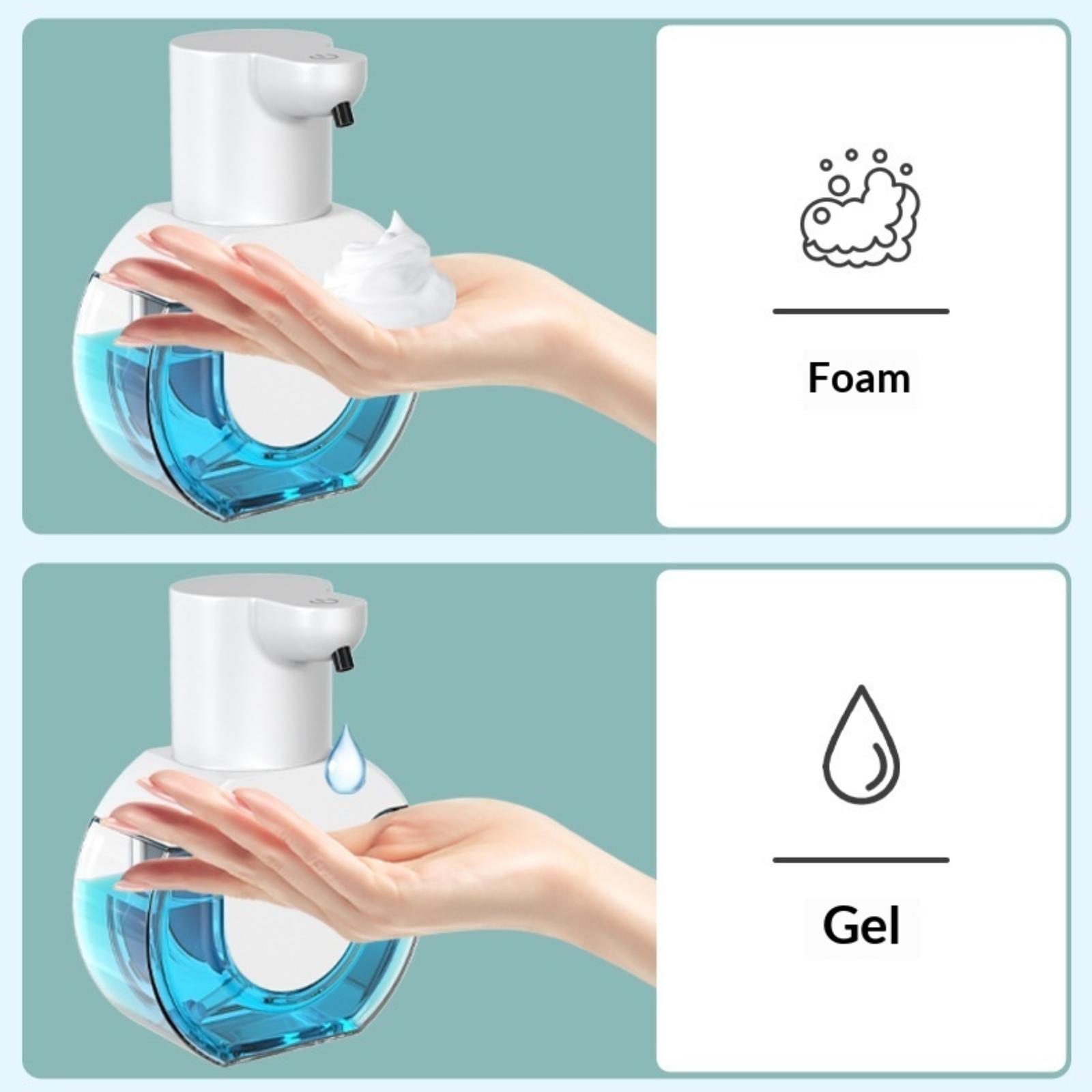 Foam

Gel