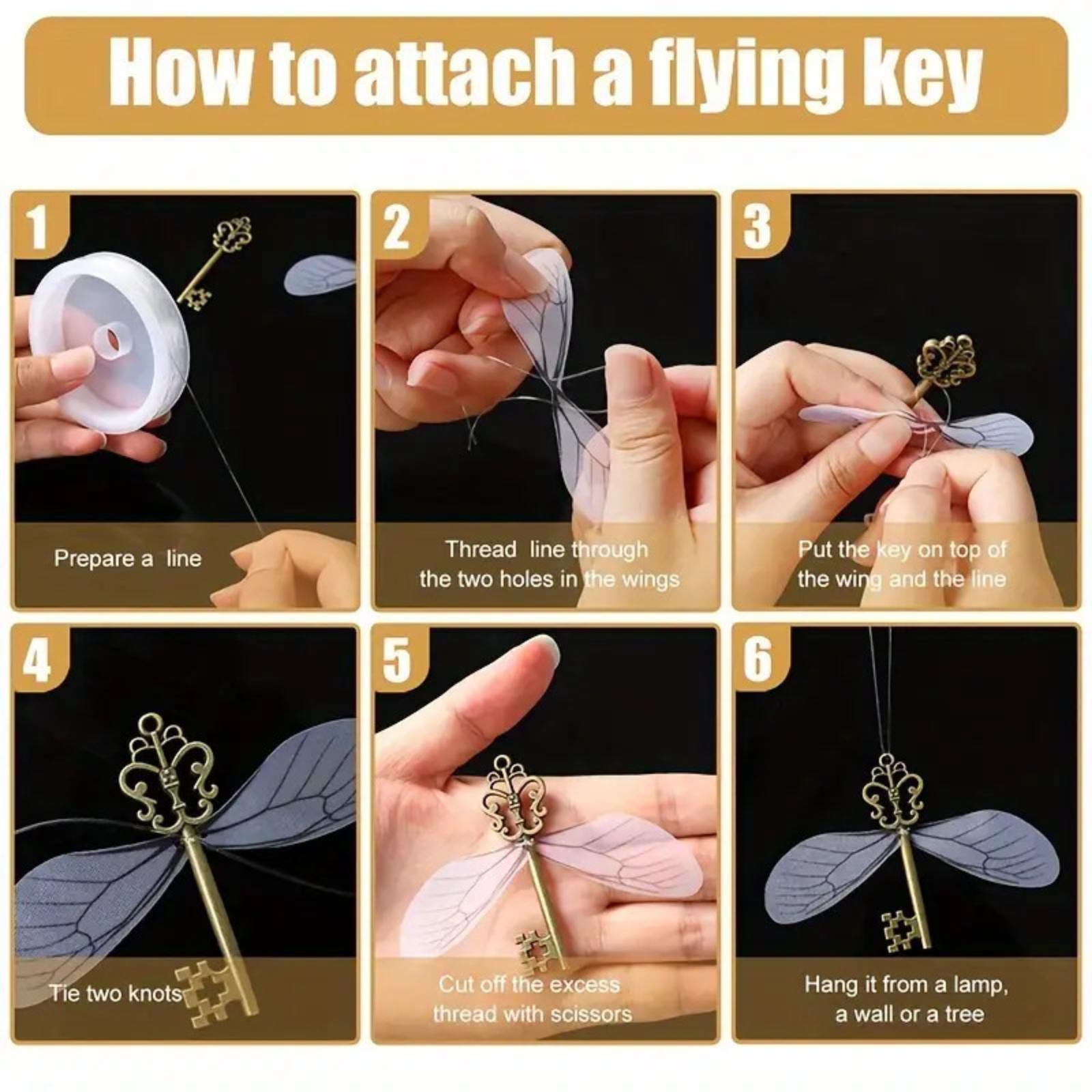 How to attach a flying key

1
Prepare a line

2
Thread line through the two holes in the wings

3
Put the key on top of the wing and the line

4
Tie two knots

5
Cut off the excess thread with scissors

6
Hang it from a lamp, a wall or a tree