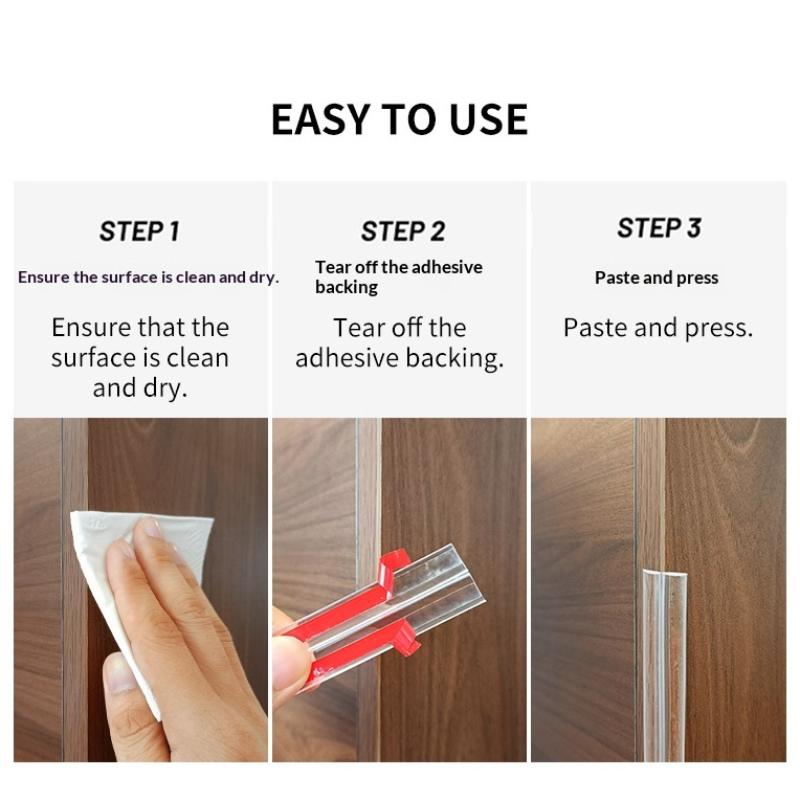 EASY TO USE

STEP 1

Ensure the surface is clean and dry.

Ensure that the surface is clean and dry.

STEP 2

Tear off the adhesive backing

Tear off the adhesive backing.

STEP 3

Paste and press

Paste and press.