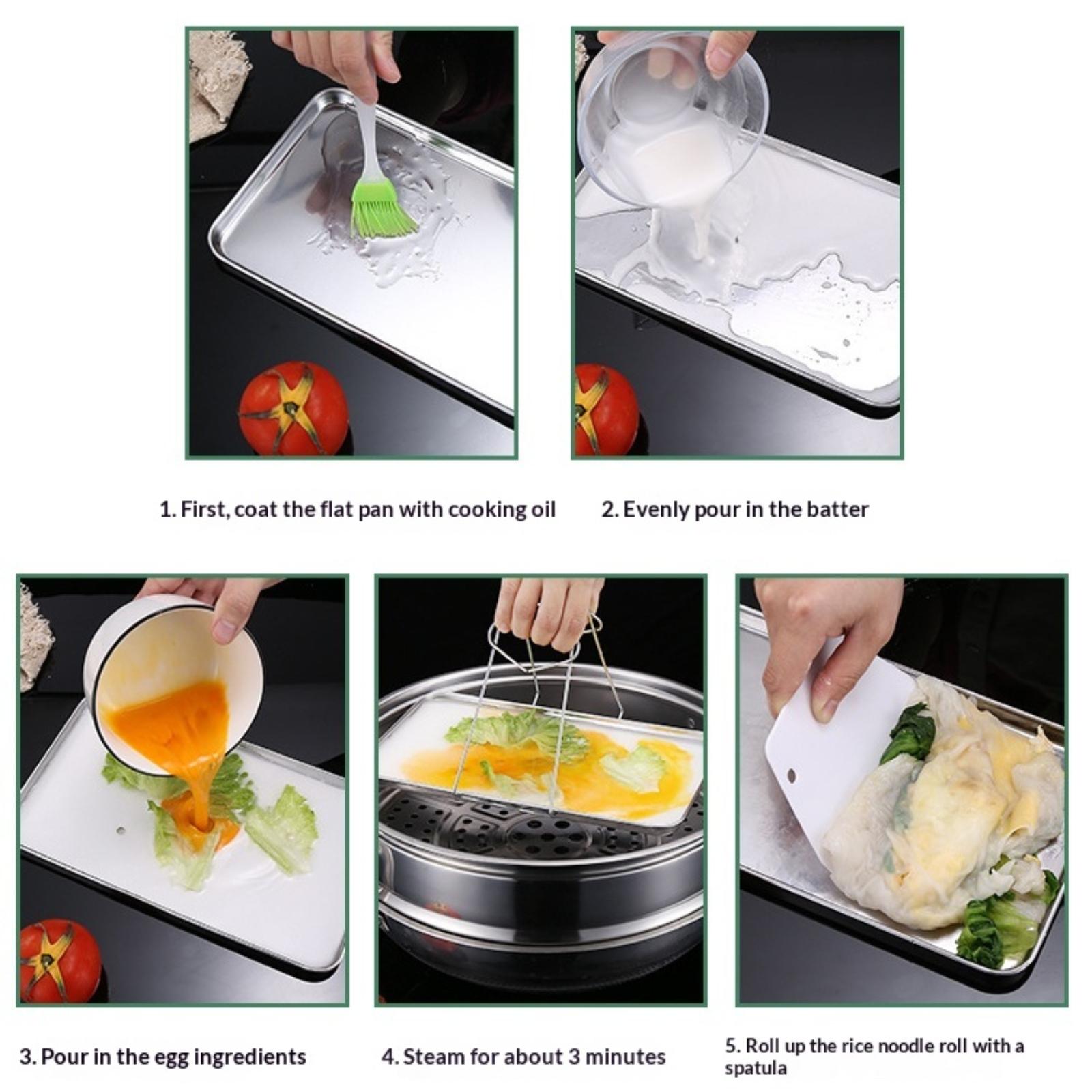 1. First, coat the flat pan with cooking oil

2. Evenly pour in the batter

3. Pour in the egg ingredients

4. Steam for about 3 minutes

5. Roll up the rice noodle roll with a spatula