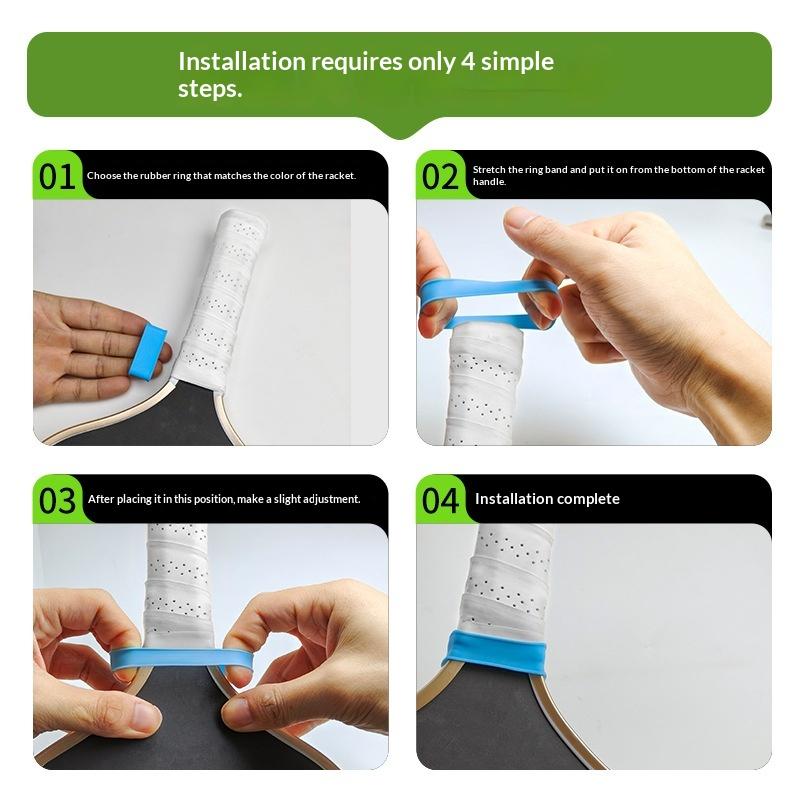 Installation requires only 4 simple steps.

01 Choose the rubber ring that matches the color of the racket.

02 Stretch the ring band and put it on from the bottom of the racket handle.

03 After placing it in this position, make a slight adjustment.

04 Installation complete