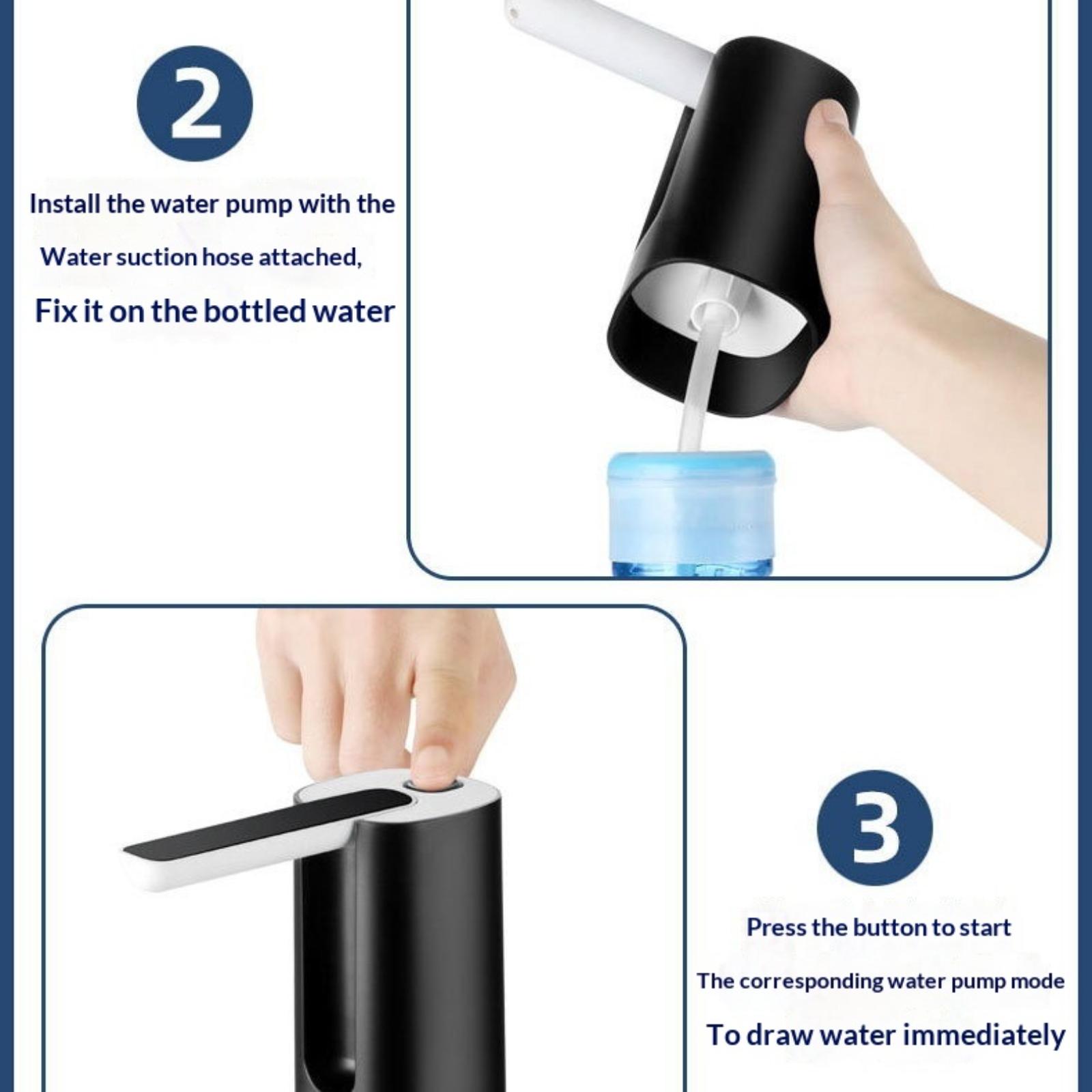 2

Install the water pump with the

Water suction hose attached,

Fix it on the bottled water

3

Press the button to start

The corresponding water pump mode

To draw water immediately