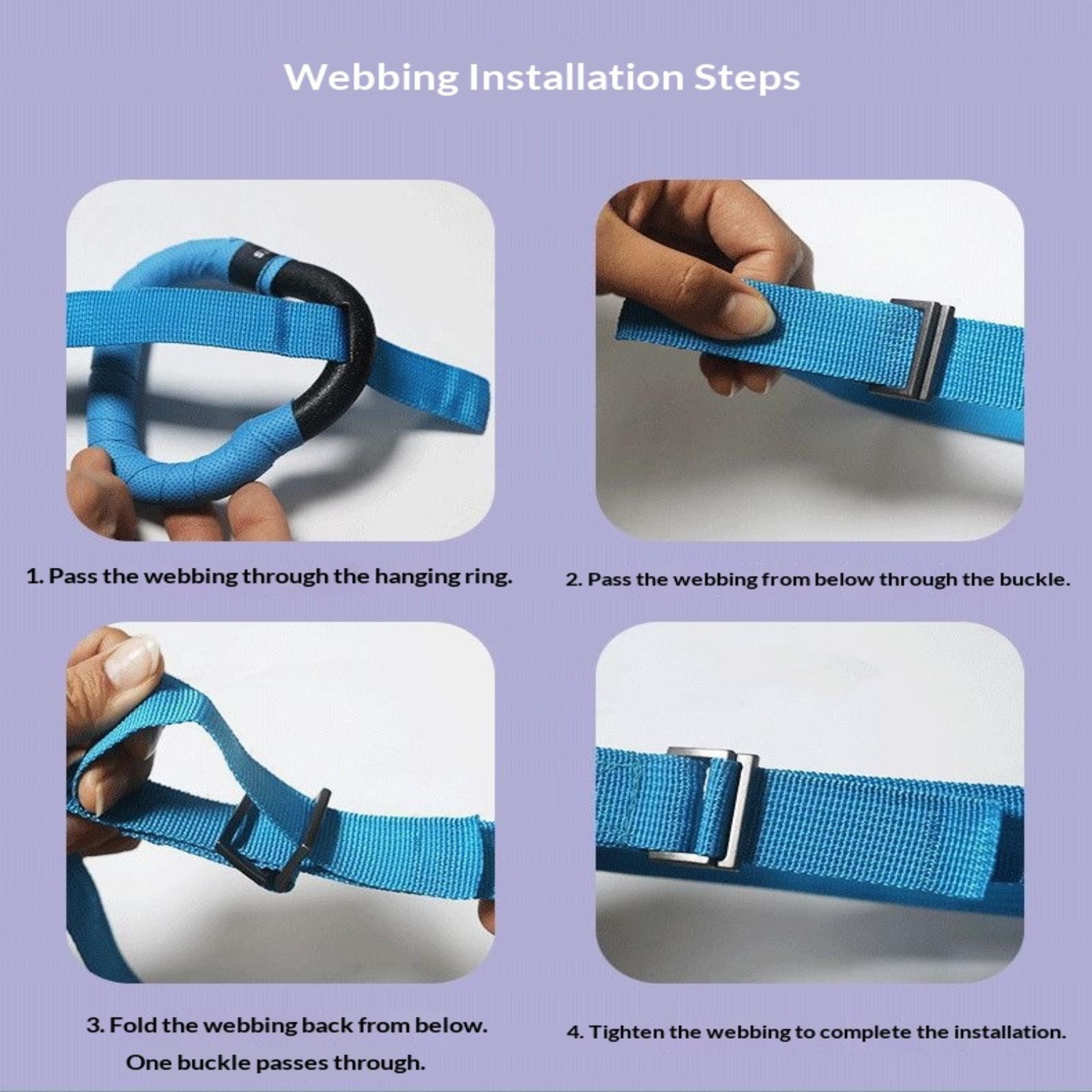 Webbing Installation Steps

1. Pass the webbing through the hanging ring.

2. Pass the webbing from below through the buckle.

3. Fold the webbing back from below. One buckle passes through.

4. Tighten the webbing to complete the installation.