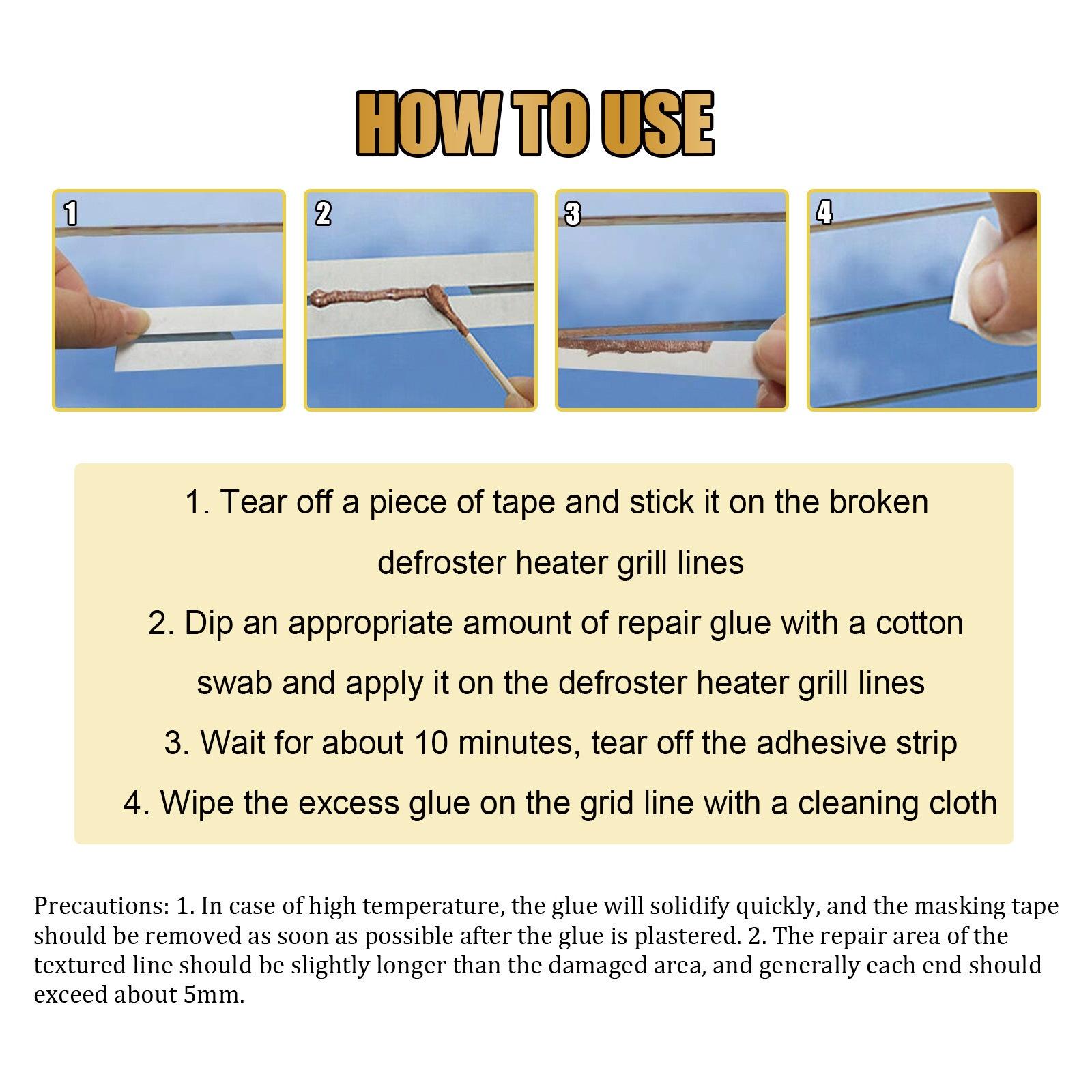 HOW TO USE

1

2

3

4

1. Tear off a piece of tape and stick it on the broken defroster heater grill lines

2. Dip an appropriate amount of repair glue with a cotton swab and apply it on the defroster heater grill lines

3. Wait for about 10 minutes, tear off the adhesive strip

4. Wipe the excess glue on the grid line with a cleaning cloth

Precautions: 1. In case of high temperature, the glue will solidify quickly, and the masking tape should be removed as soon as possible after the glue is plastered. 2. The repair area of the textured line should be slightly longer than the damaged area, and generally each end should exceed about 5mm.