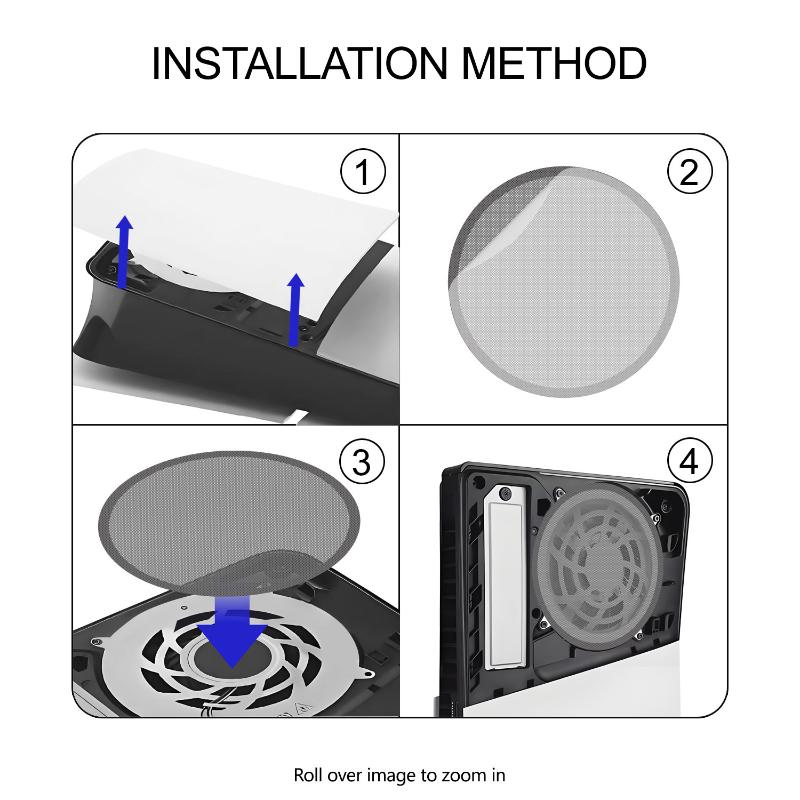 INSTALLATION METHOD

1

2

3

4

Roll over image to zoom in