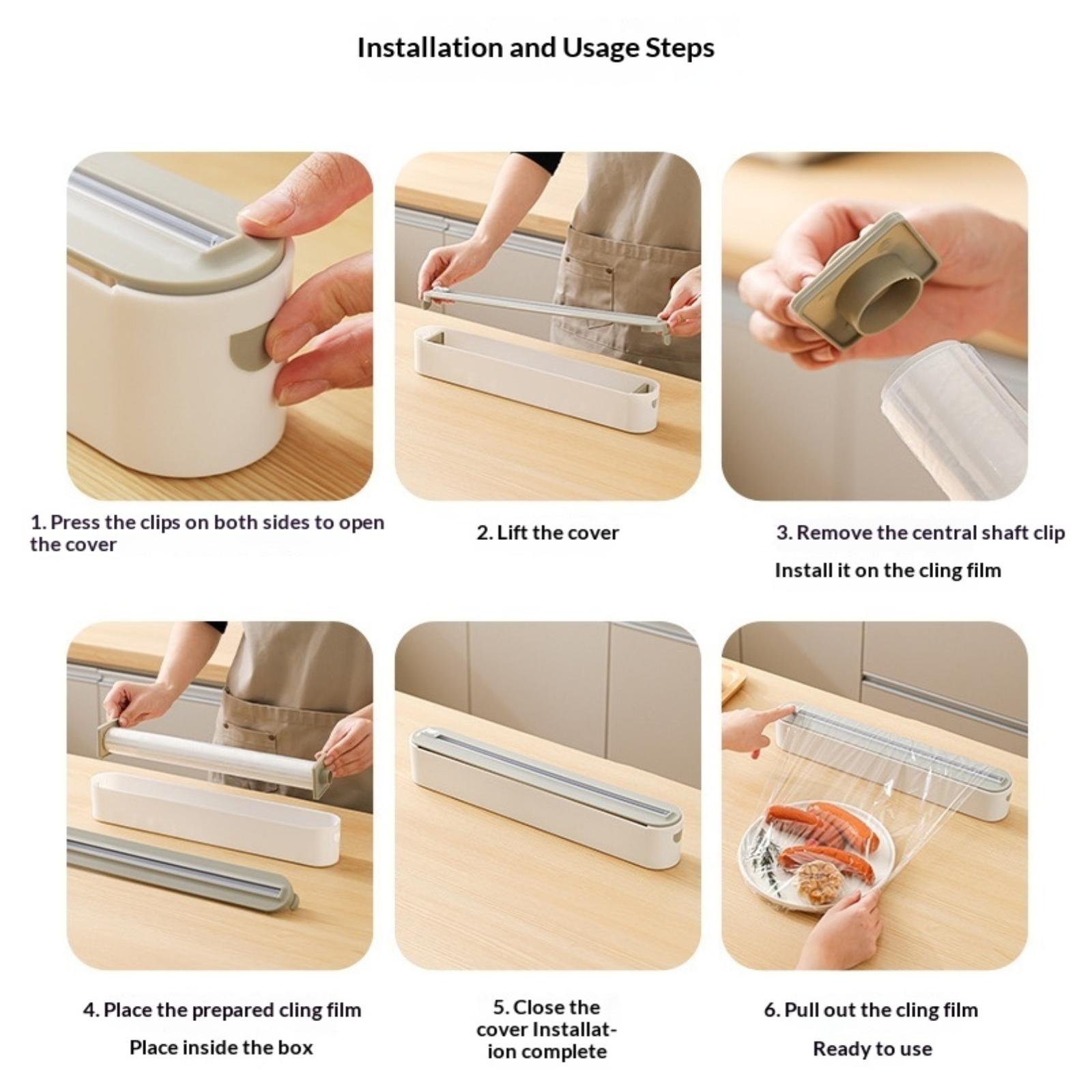 Installation and Usage Steps

1. Press the clips on both sides to open the cover

2. Lift the cover

3. Remove the central shaft clip

Install it on the cling film

4. Place the prepared cling film

Place inside the box

5. Close the cover Installation complete

6. Pull out the cling film

Ready to use