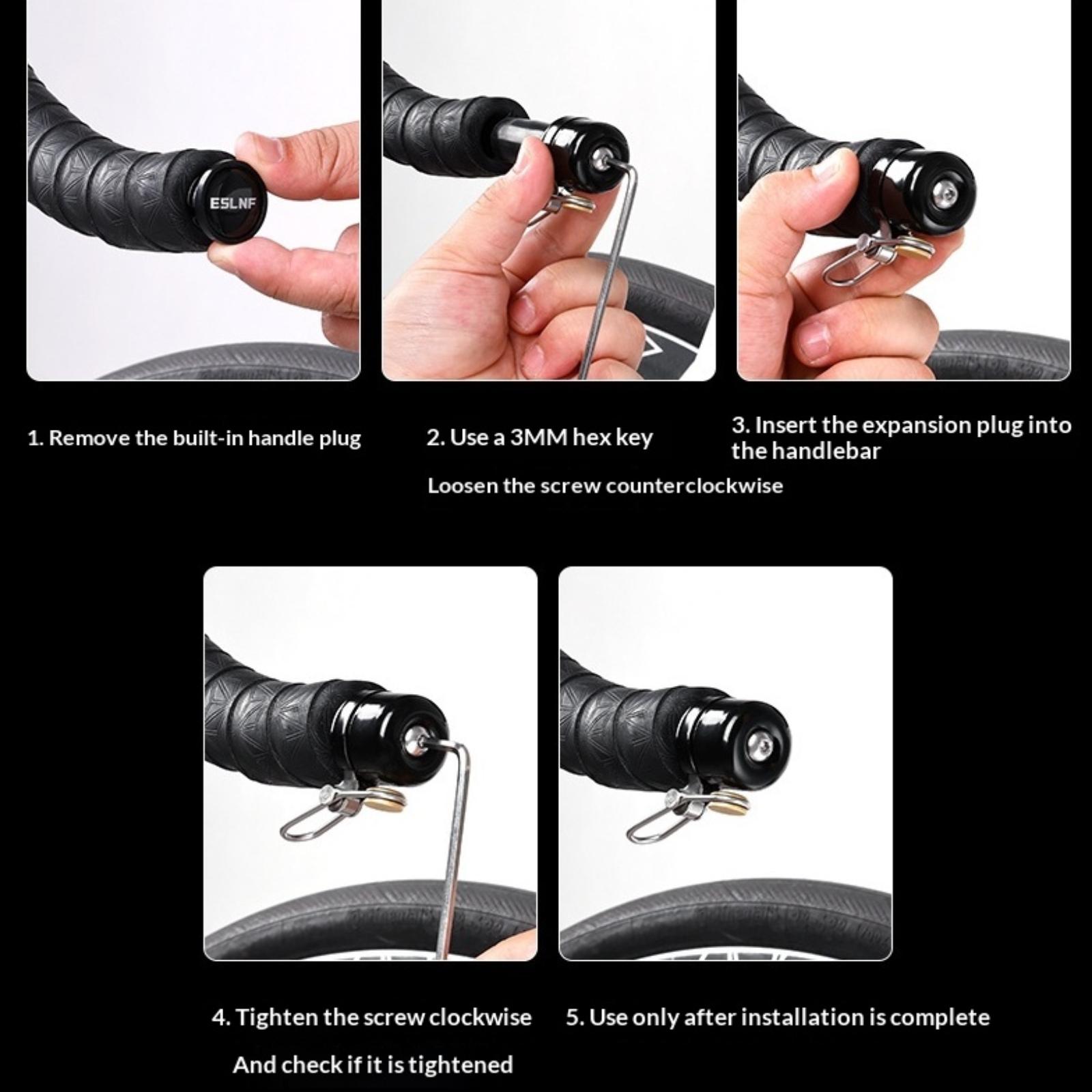 ESLNF

1. Remove the built-in handle plug

2. Use a 3MM hex key

Loosen the screw counterclockwise

3. Insert the expansion plug into the handlebar

4. Tighten the screw clockwise

And check if it is tightened

5. Use only after installation is complete