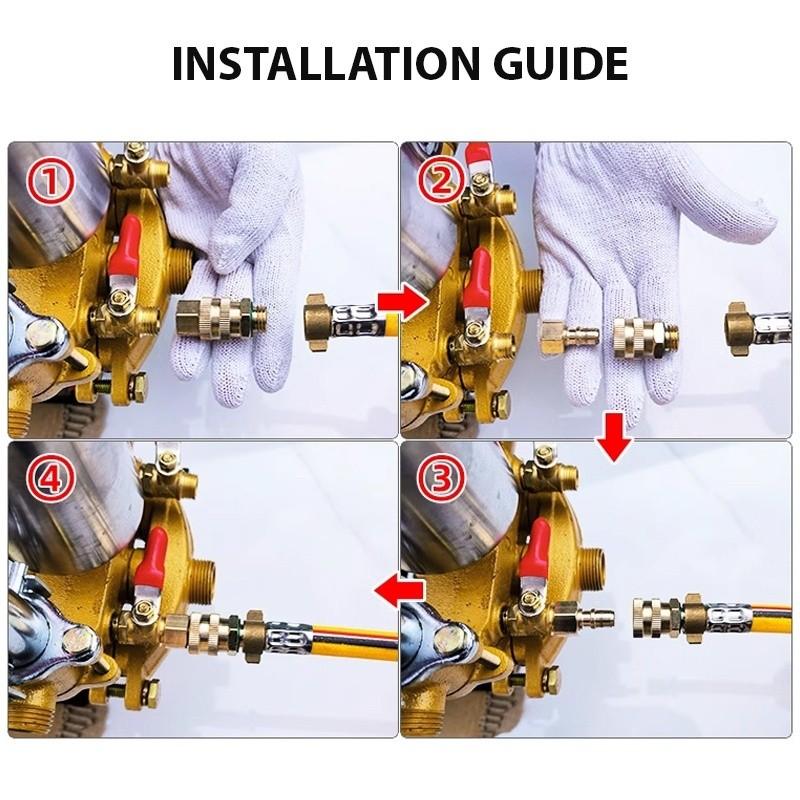 INSTALLATION GUIDE

①

②

④

③