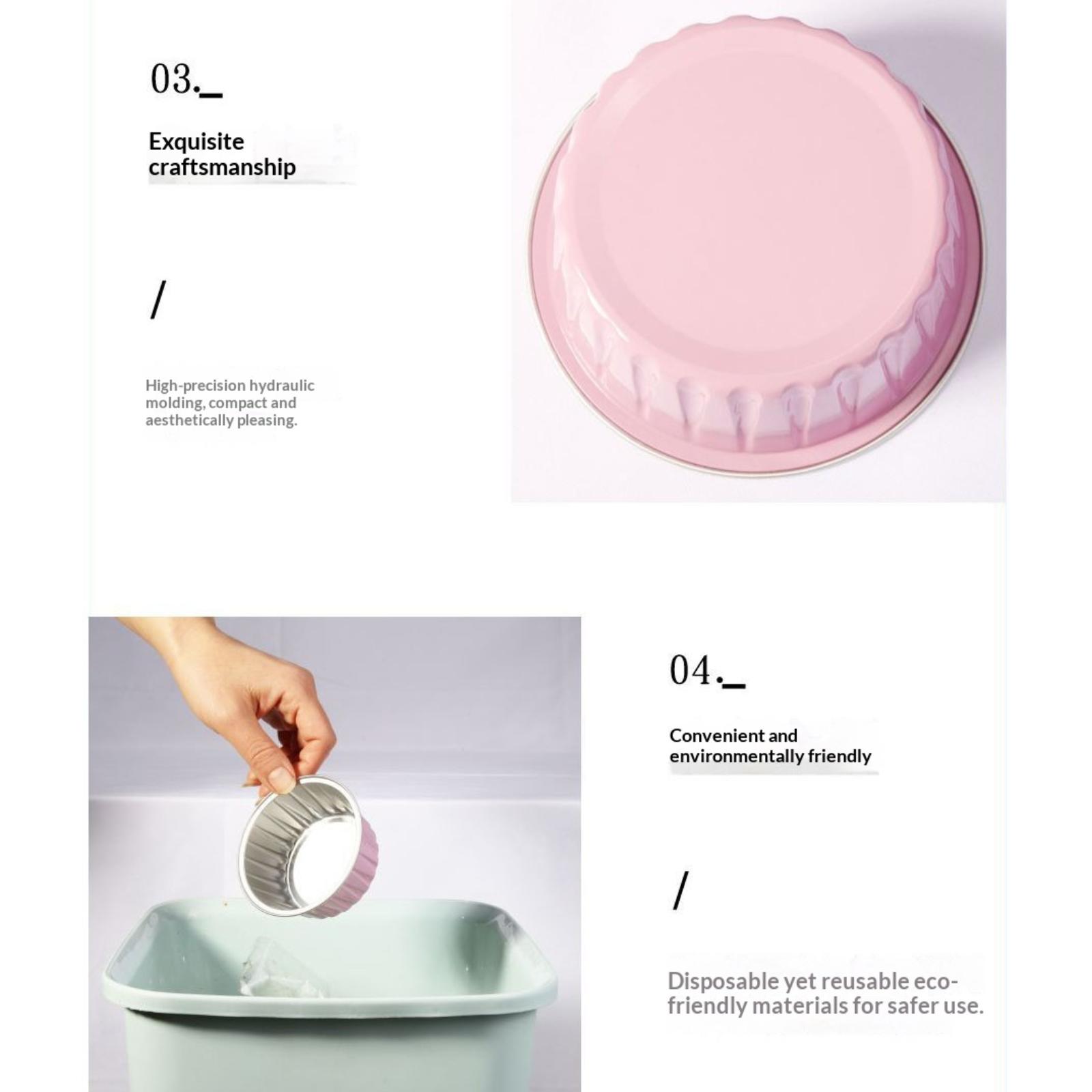 03._

Exquisite craftsmanship

/

High-precision hydraulic molding, compact and aesthetically pleasing.

04._

Convenient and environmentally friendly

/

Disposable yet reusable eco-friendly materials for safer use.