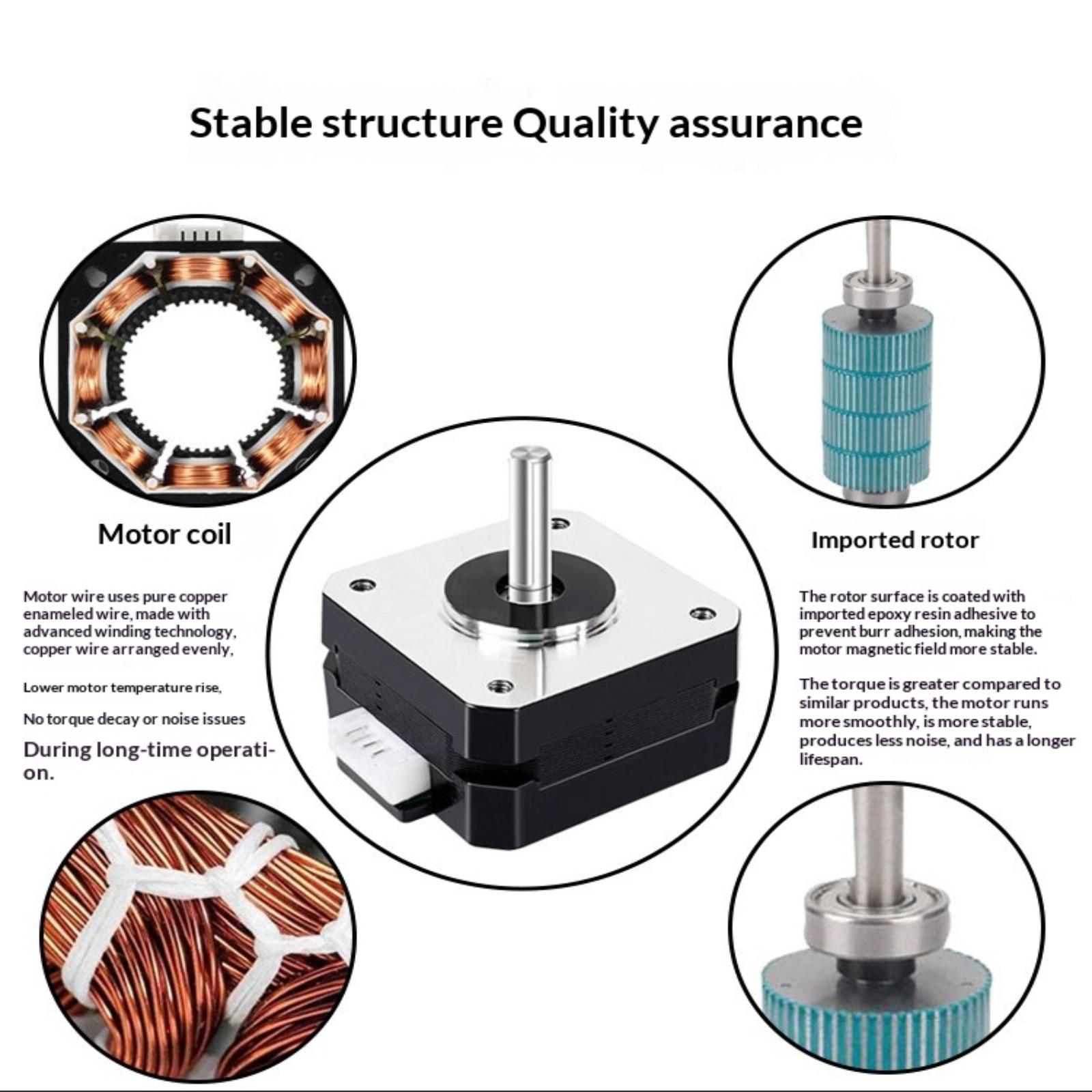 Stable structure Quality assurance

Motor coil

Motor wire uses pure copper enameled wire, made with advanced winding technology, copper wire arranged evenly,

Lower motor temperature rise,

No torque decay or noise issues

During long-time operation.

Imported rotor

The rotor surface is coated with imported epoxy resin adhesive to prevent burr adhesion, making the motor magnetic field more stable.

The torque is greater compared to similar products, the motor runs more smoothly, is more stable, produces less noise, and has a longer lifespan.