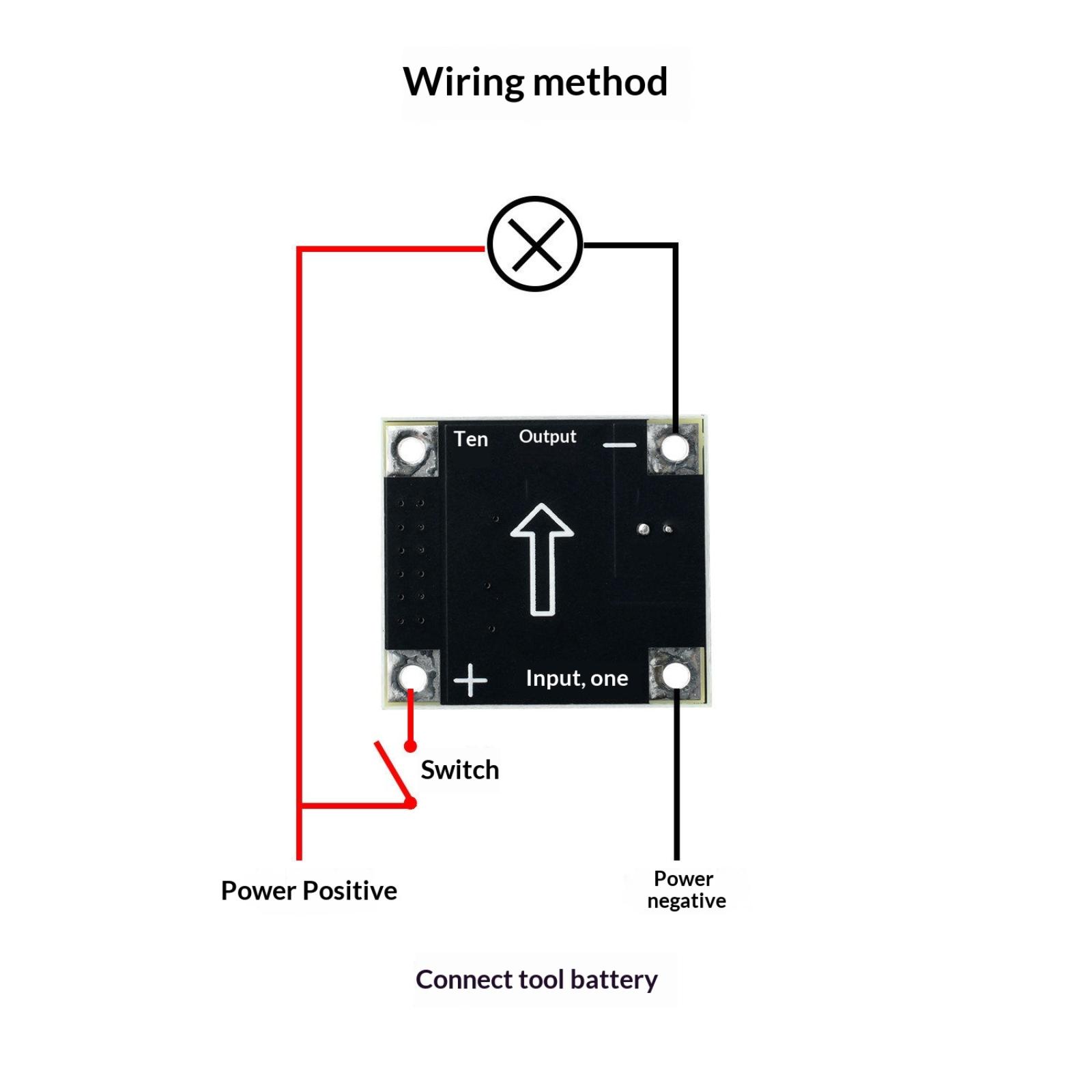 Wiring method

Ten Output —

+ Input, one

Switch

Power Positive

Power negative

Connect tool battery