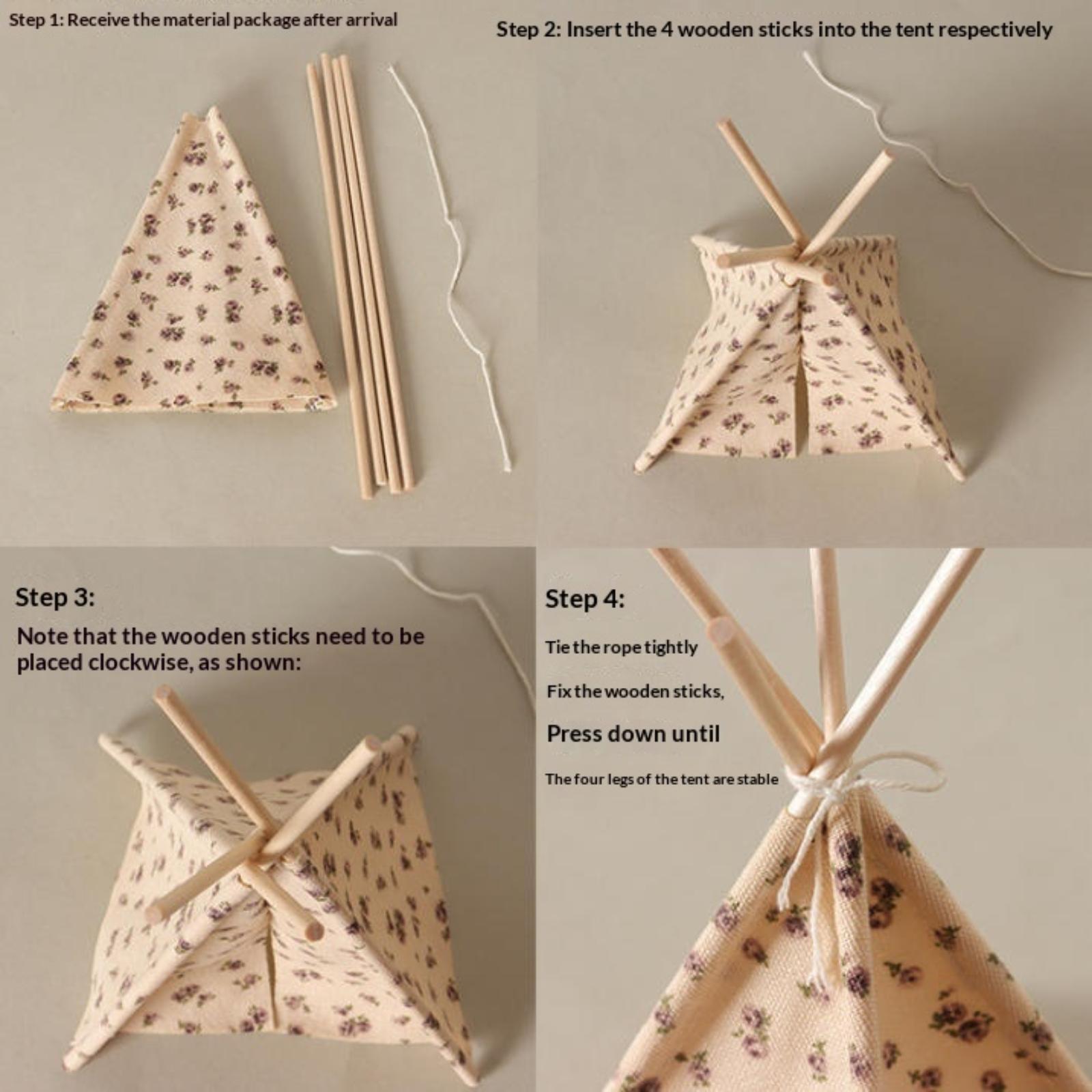 Step 1: Receive the material package after arrival

Step 2: Insert the 4 wooden sticks into the tent respectively

Step 3:

Note that the wooden sticks need to be placed clockwise, as shown:

Step 4:

Tie the rope tightly

Fix the wooden sticks,

Press down until

The four legs of the tent are stable