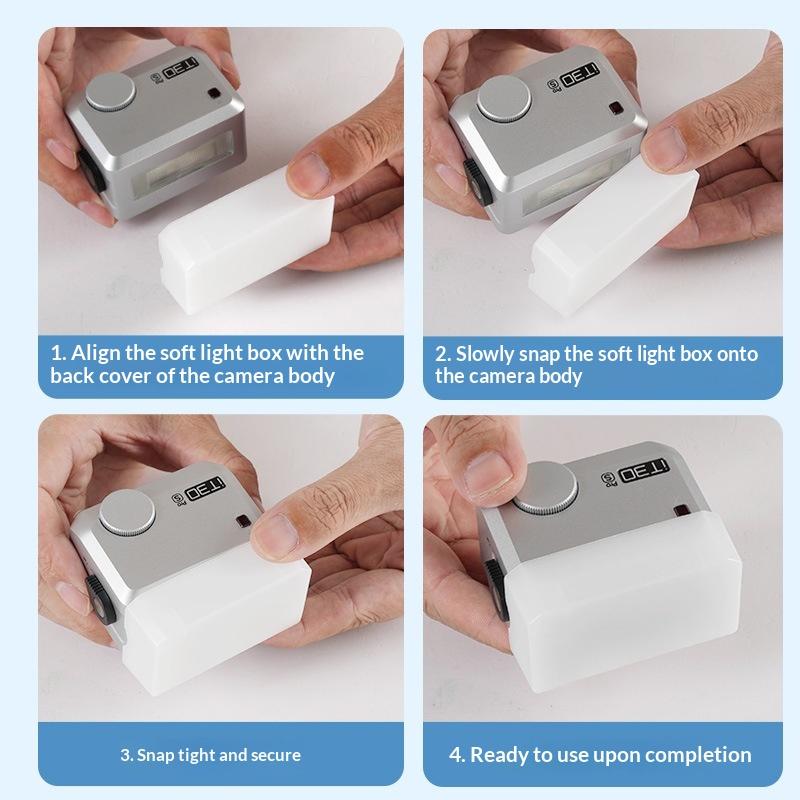 iT30 Pro S

1. Align the soft light box with the back cover of the camera body

iT30 Pro S

2. Slowly snap the soft light box onto the camera body

iT30 Pro S

3. Snap tight and secure

iT30 Pro S

4. Ready to use upon completion