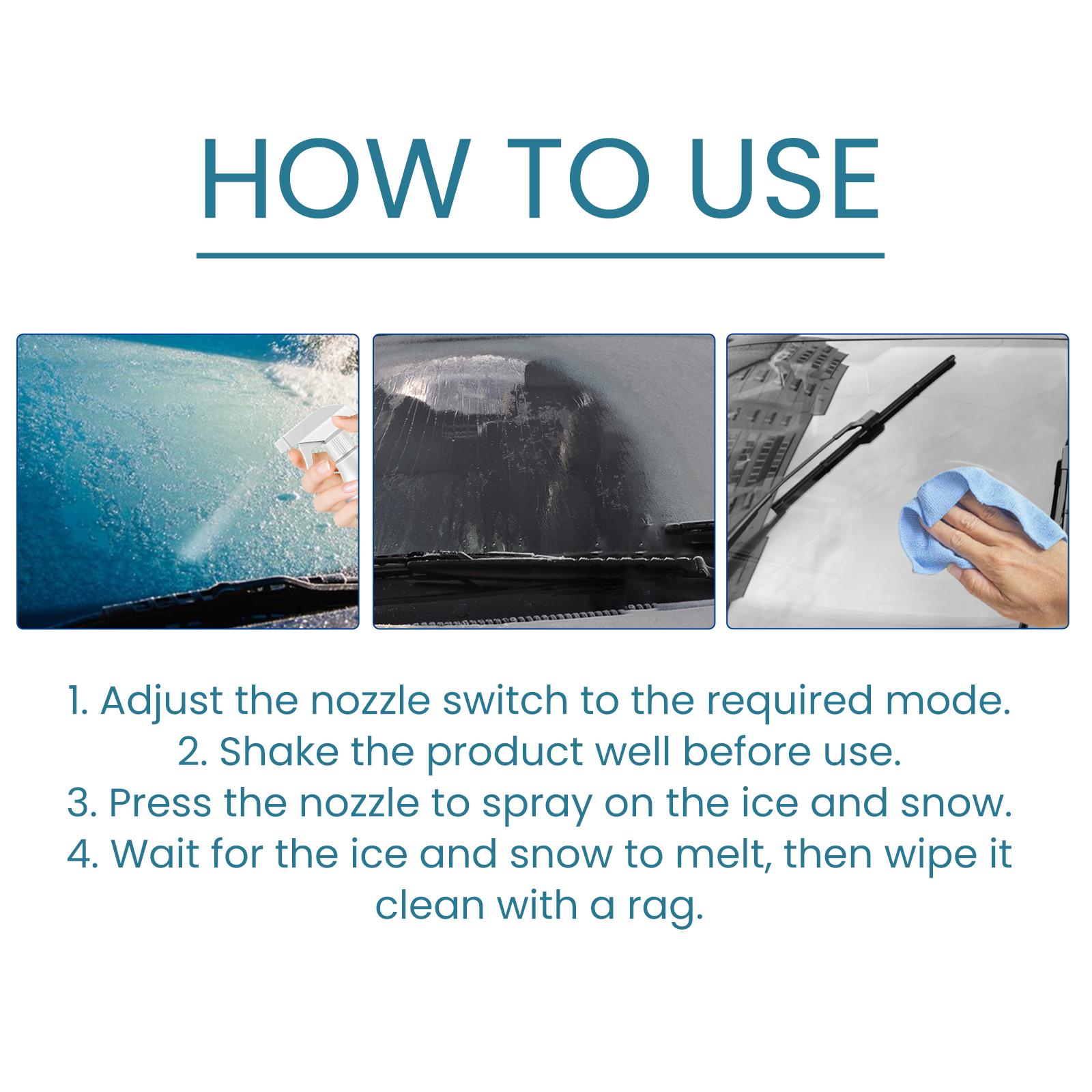 HOW TO USE

1. Adjust the nozzle switch to the required mode.
2. Shake the product well before use.
3. Press the nozzle to spray on the ice and snow.
4. Wait for the ice and snow to melt, then wipe it clean with a rag.