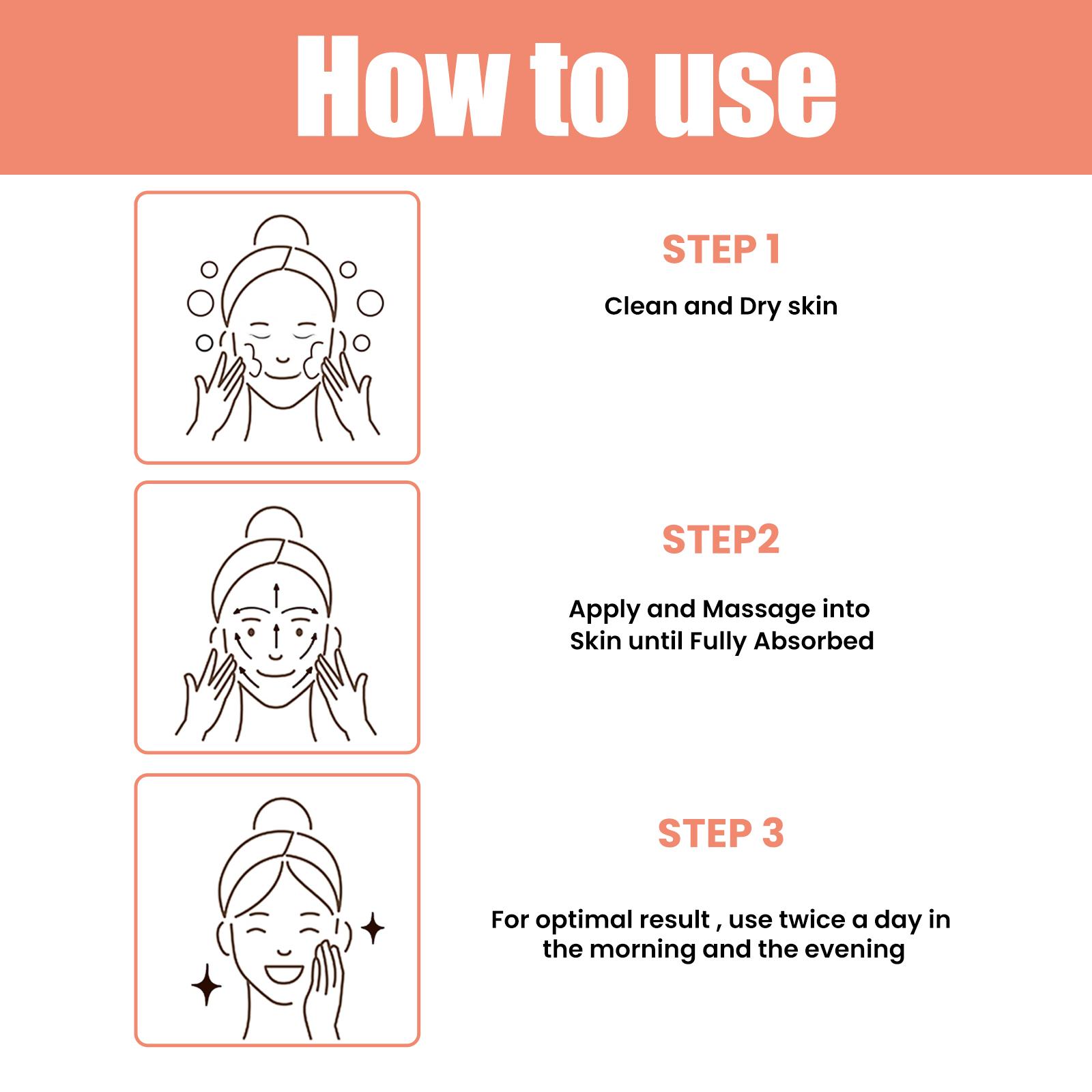 How to use

STEP 1

Clean and Dry skin

STEP2

Apply and Massage into Skin until Fully Absorbed

STEP 3

For optimal result , use twice a day in the morning and the evening