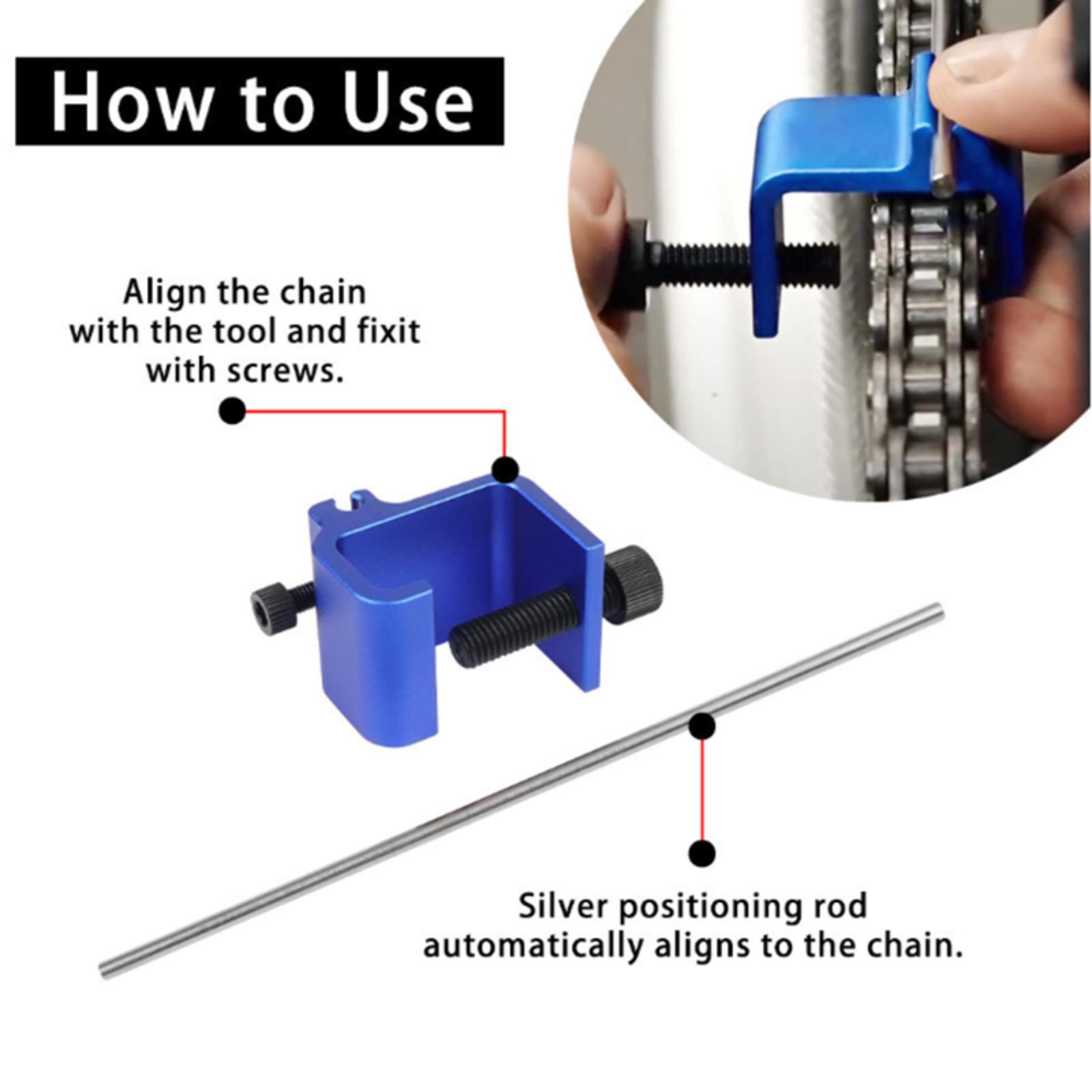 How to Use

Align the chain with the tool and fixit with screws.

Silver positioning rod automatically aligns to the chain.