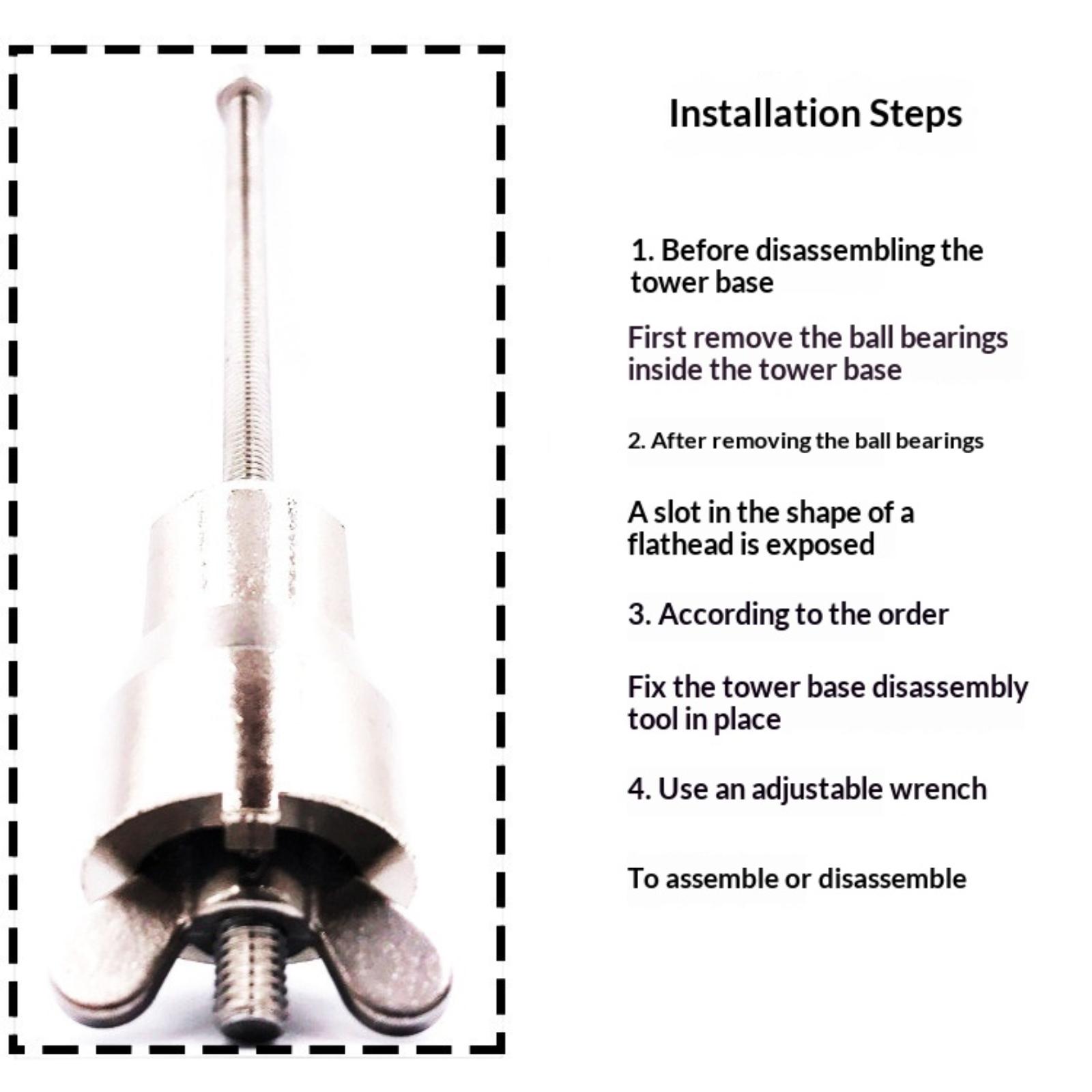 Installation Steps

1. Before disassembling the tower base

First remove the ball bearings inside the tower base

2. After removing the ball bearings

A slot in the shape of a flathead is exposed

3. According to the order

Fix the tower base disassembly tool in place

4. Use an adjustable wrench

To assemble or disassemble