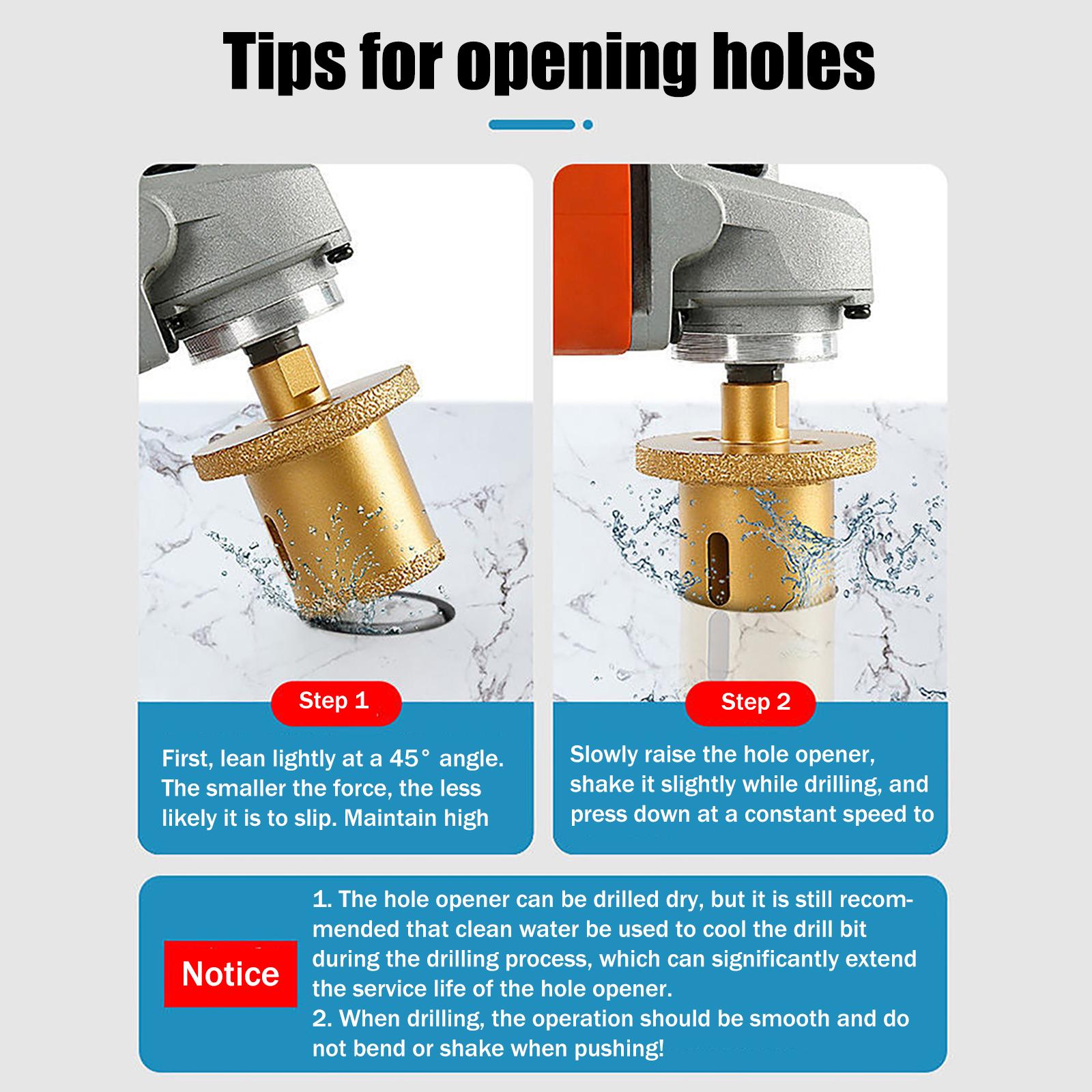 Tips for opening holes

Step 1

First, lean lightly at a 45° angle. The smaller the force, the less likely it is to slip. Maintain high

Step 2

Slowly raise the hole opener, shake it slightly while drilling, and press down at a constant speed to

Notice

1. The hole opener can be drilled dry, but it is still recommended that clean water be used to cool the drill bit during the drilling process, which can significantly extend the service life of the hole opener.
2. When drilling, the operation should be smooth and do not bend or shake when pushing!