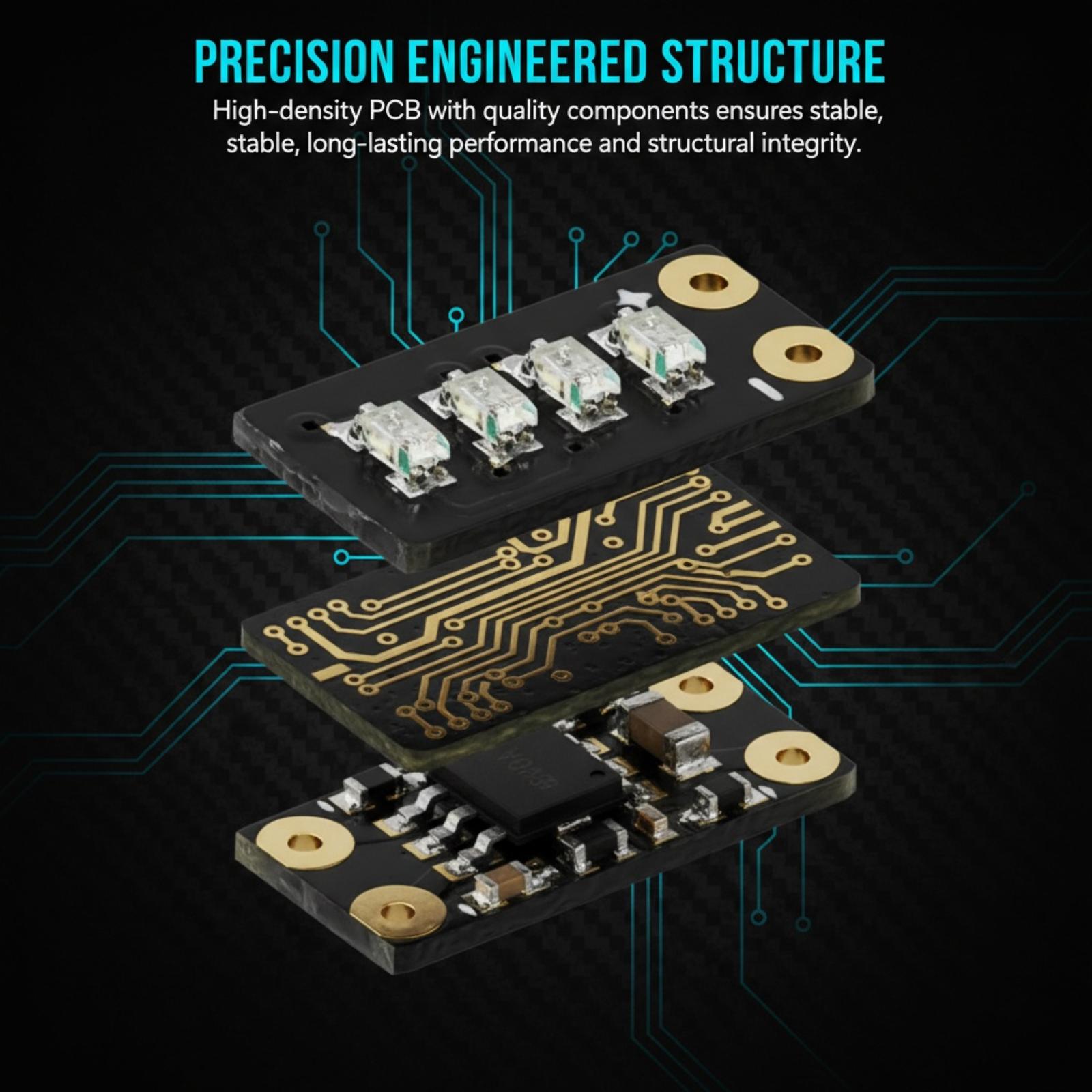 PRECISION ENGINEERED STRUCTURE
High-density PCB with quality components ensures stable, stable, long-lasting performance and structural integrity.