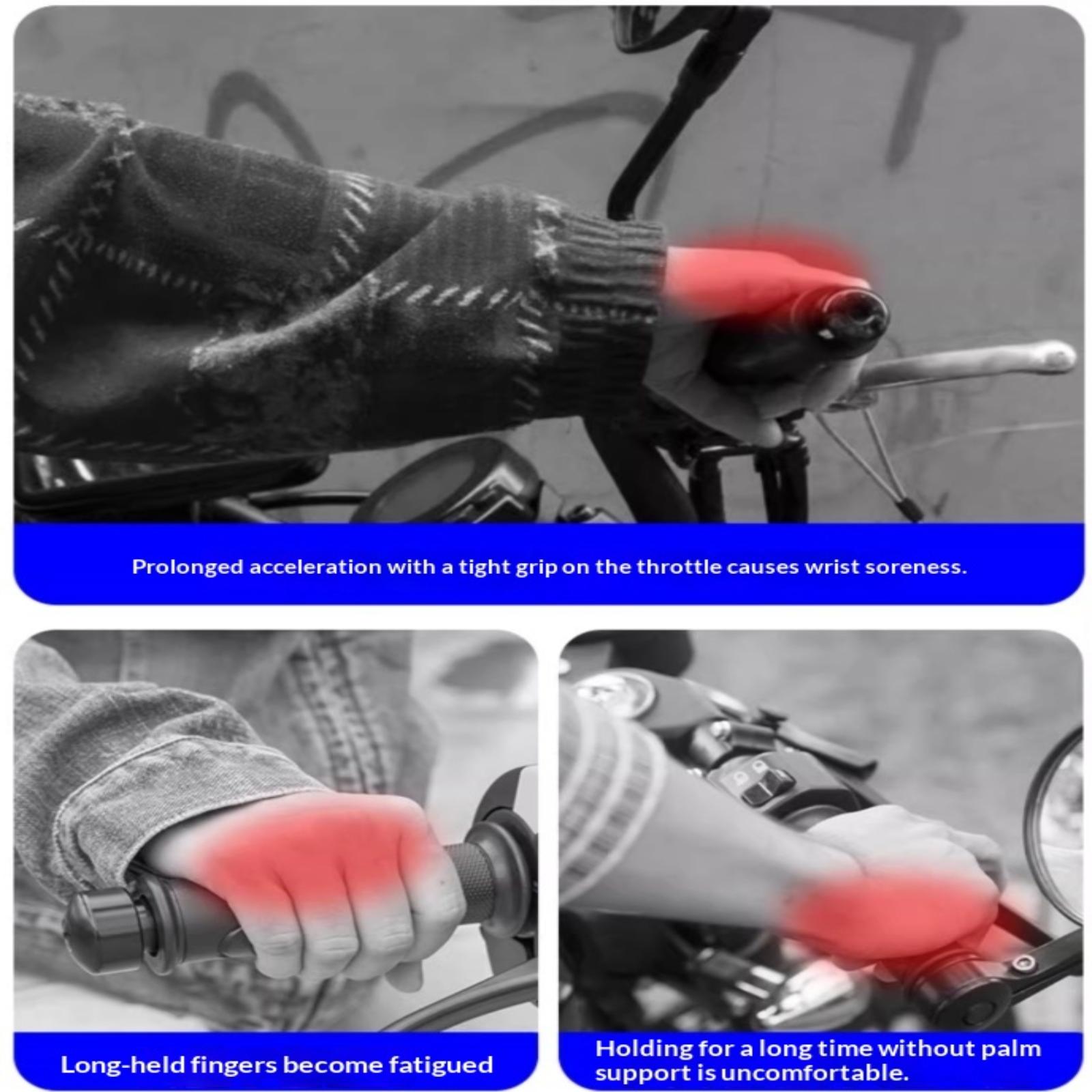 Prolonged acceleration with a tight grip on the throttle causes wrist soreness.

Long-held fingers become fatigued

Holding for a long time without palm support is uncomfortable.