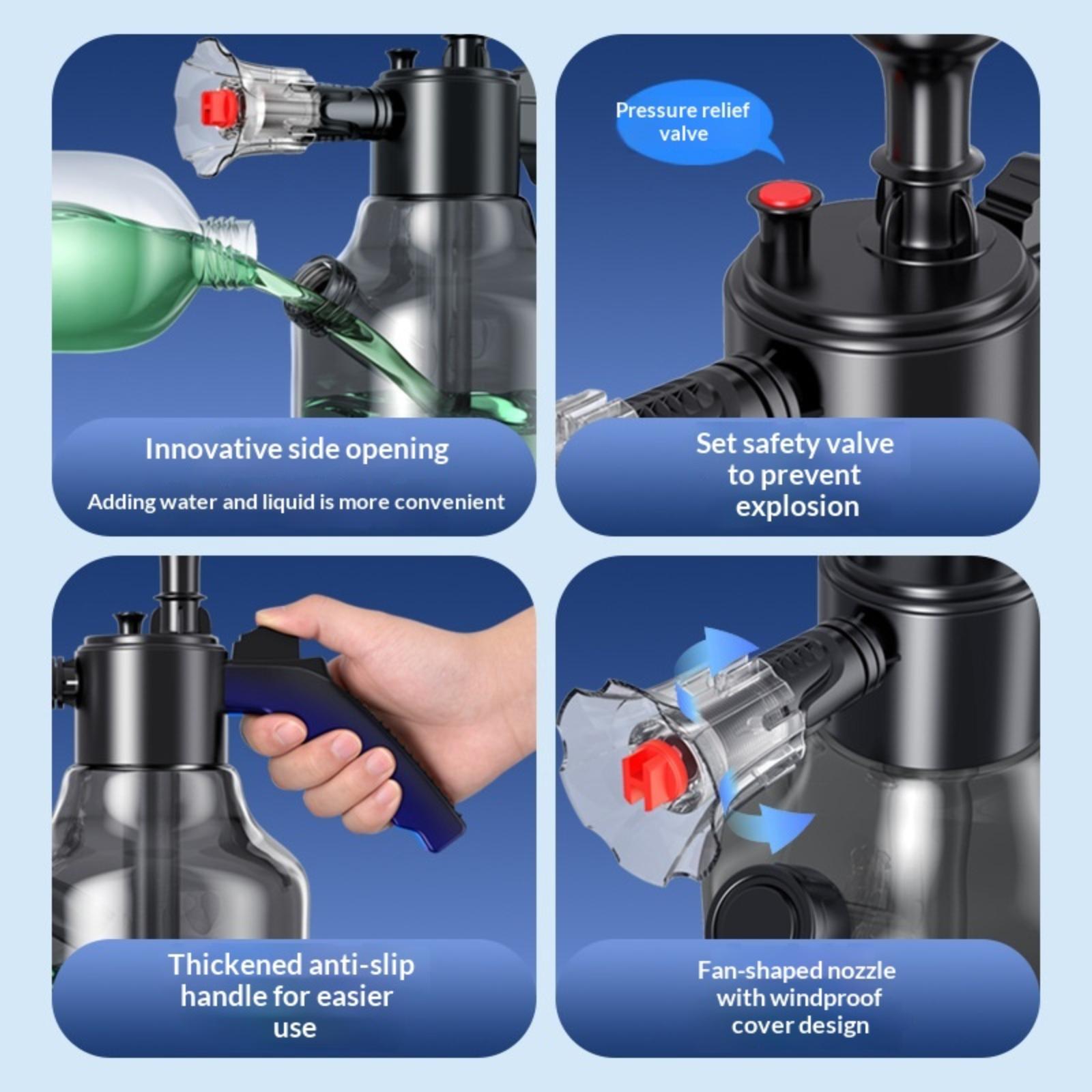 Innovative side opening

Adding water and liquid is more convenient

Pressure relief valve

Set safety valve to prevent explosion

Thickened anti-slip handle for easier use

Fan-shaped nozzle with windproof cover design