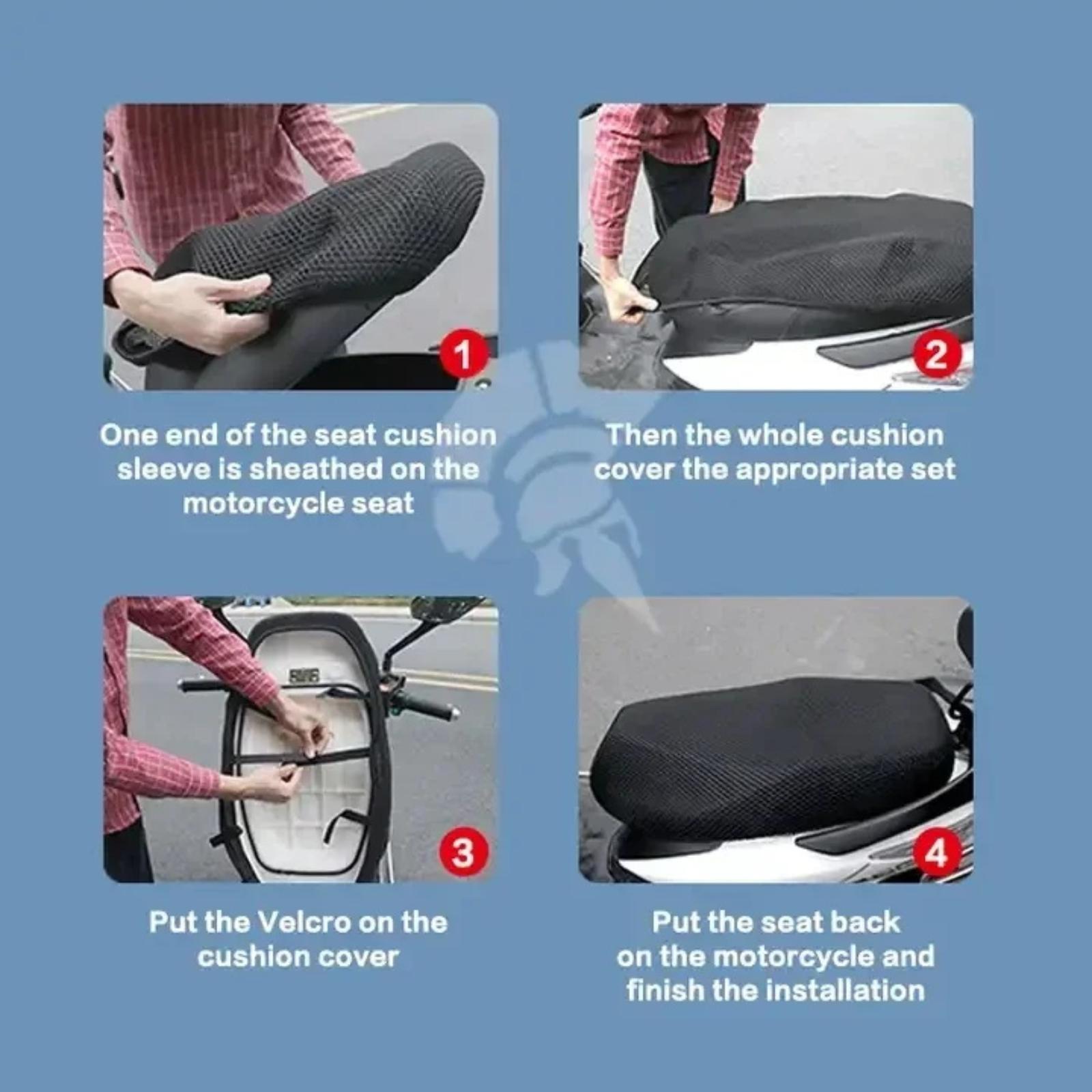 1

One end of the seat cushion sleeve is sheathed on the motorcycle seat

2

Then the whole cushion cover the appropriate set

3

Put the Velcro on the cushion cover

4

Put the seat back on the motorcycle and finish the installation