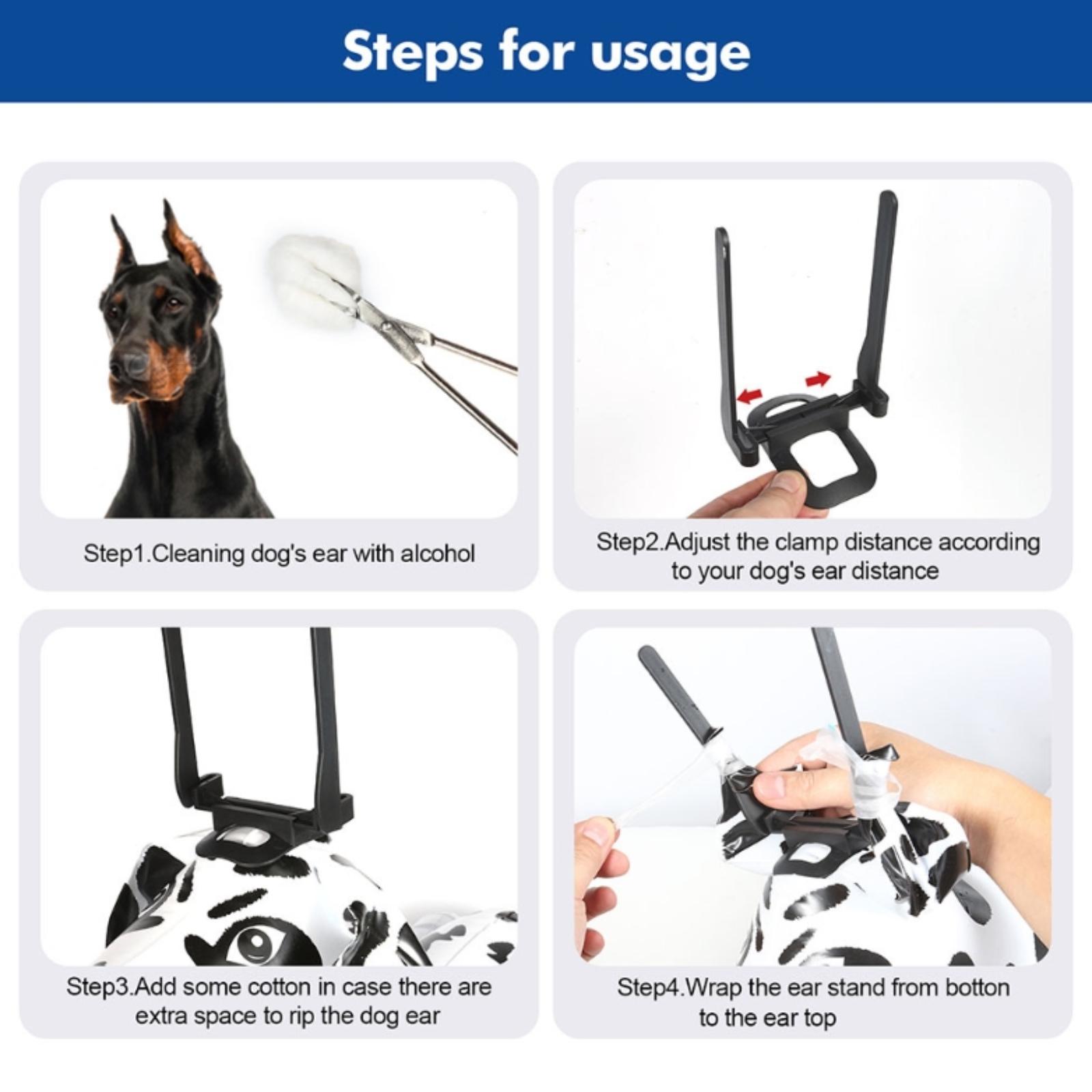 Steps for usage

Step1.Cleaning dog's ear with alcohol

Step2.Adjust the clamp distance according to your dog's ear distance

Step3.Add some cotton in case there are extra space to rip the dog ear

Step4.Wrap the ear stand from botton to the ear top