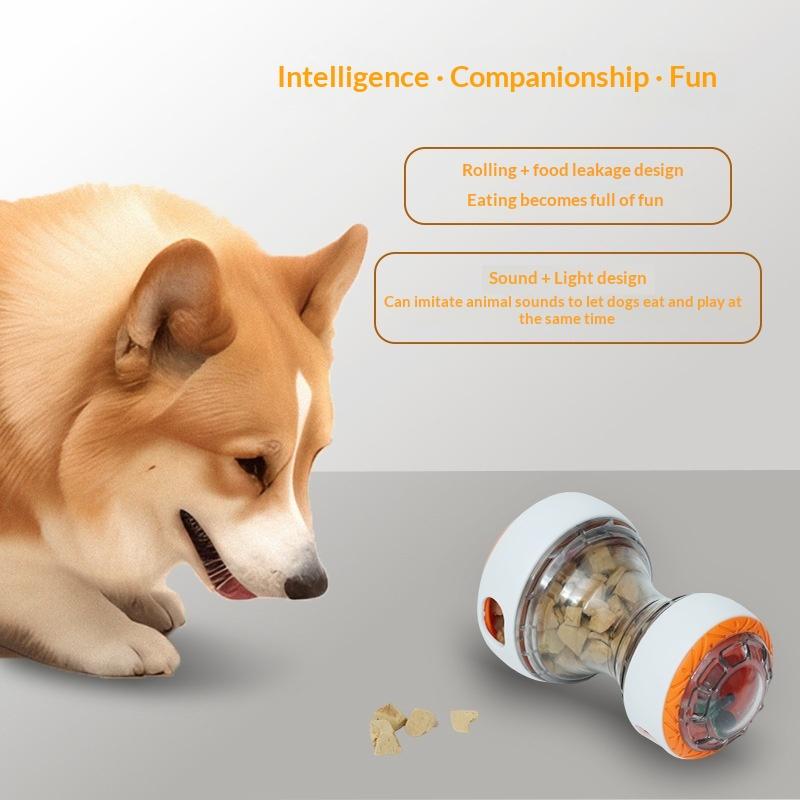 Intelligence · Companionship · Fun

Rolling + food leakage design
Eating becomes full of fun

Sound + Light design
Can imitate animal sounds to let dogs eat and play at the same time