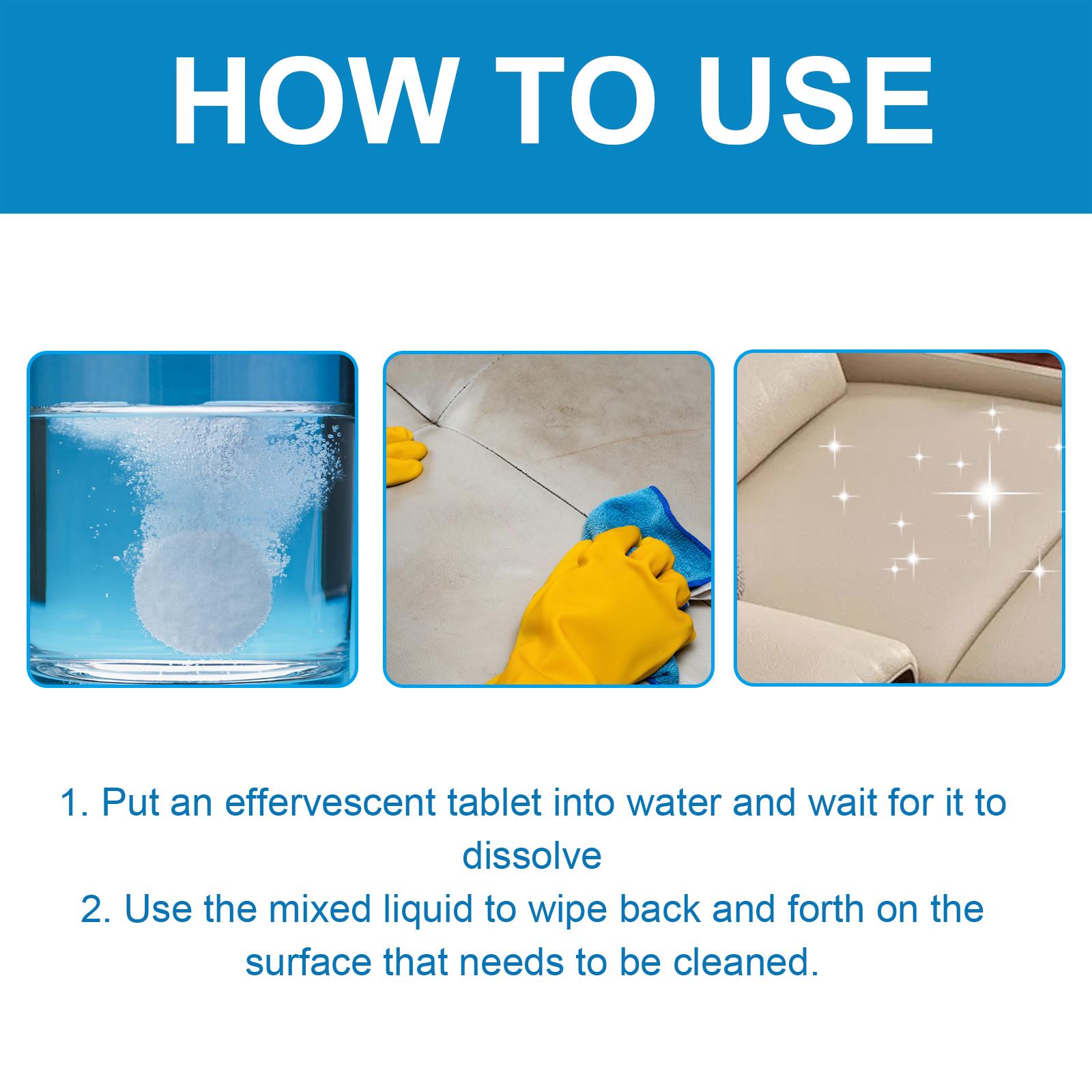 HOW TO USE

1. Put an effervescent tablet into water and wait for it to dissolve
2. Use the mixed liquid to wipe back and forth on the surface that needs to be cleaned.